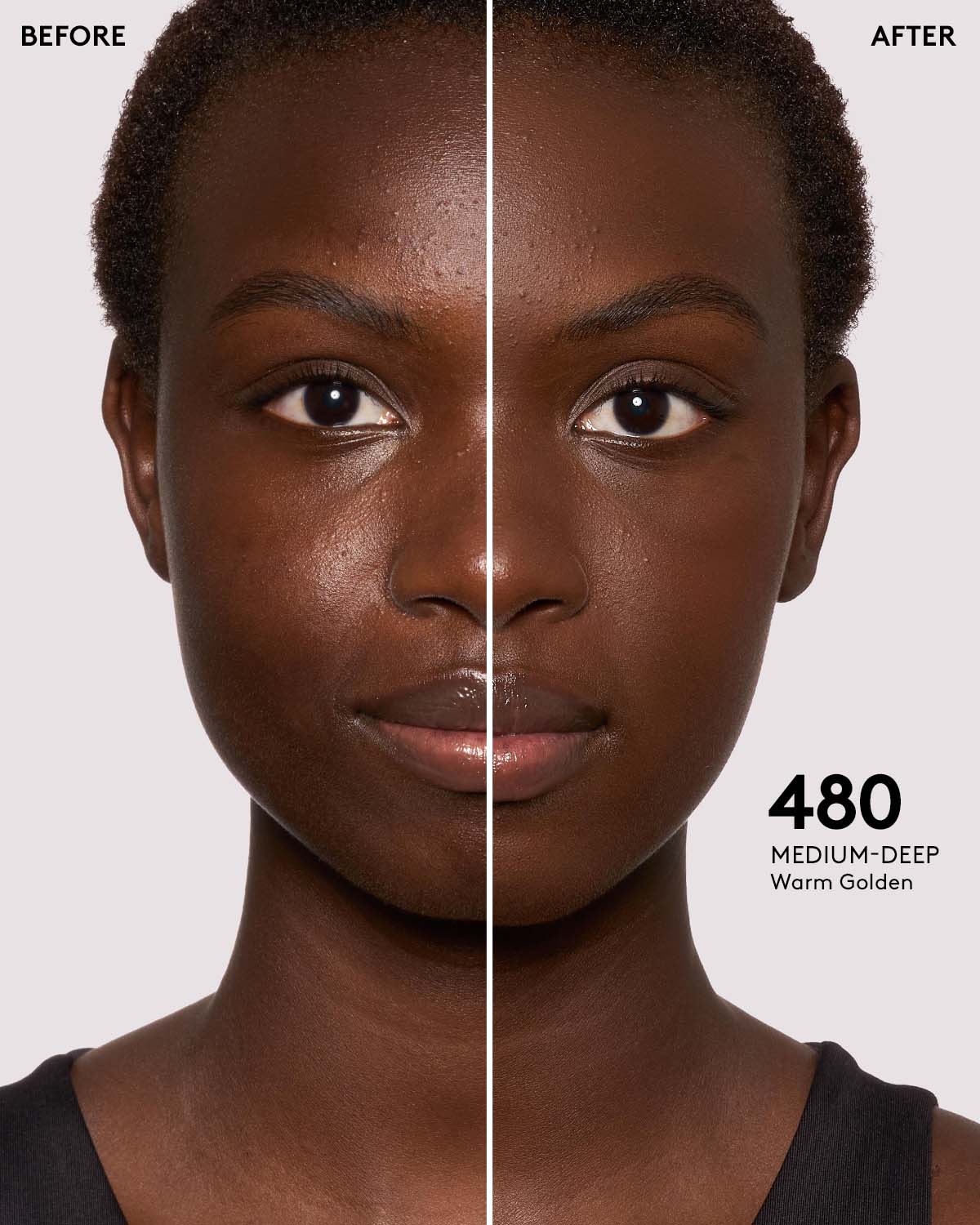 BEFORE

AFTER

480
MEDIUM-DEEP
Warm Golden