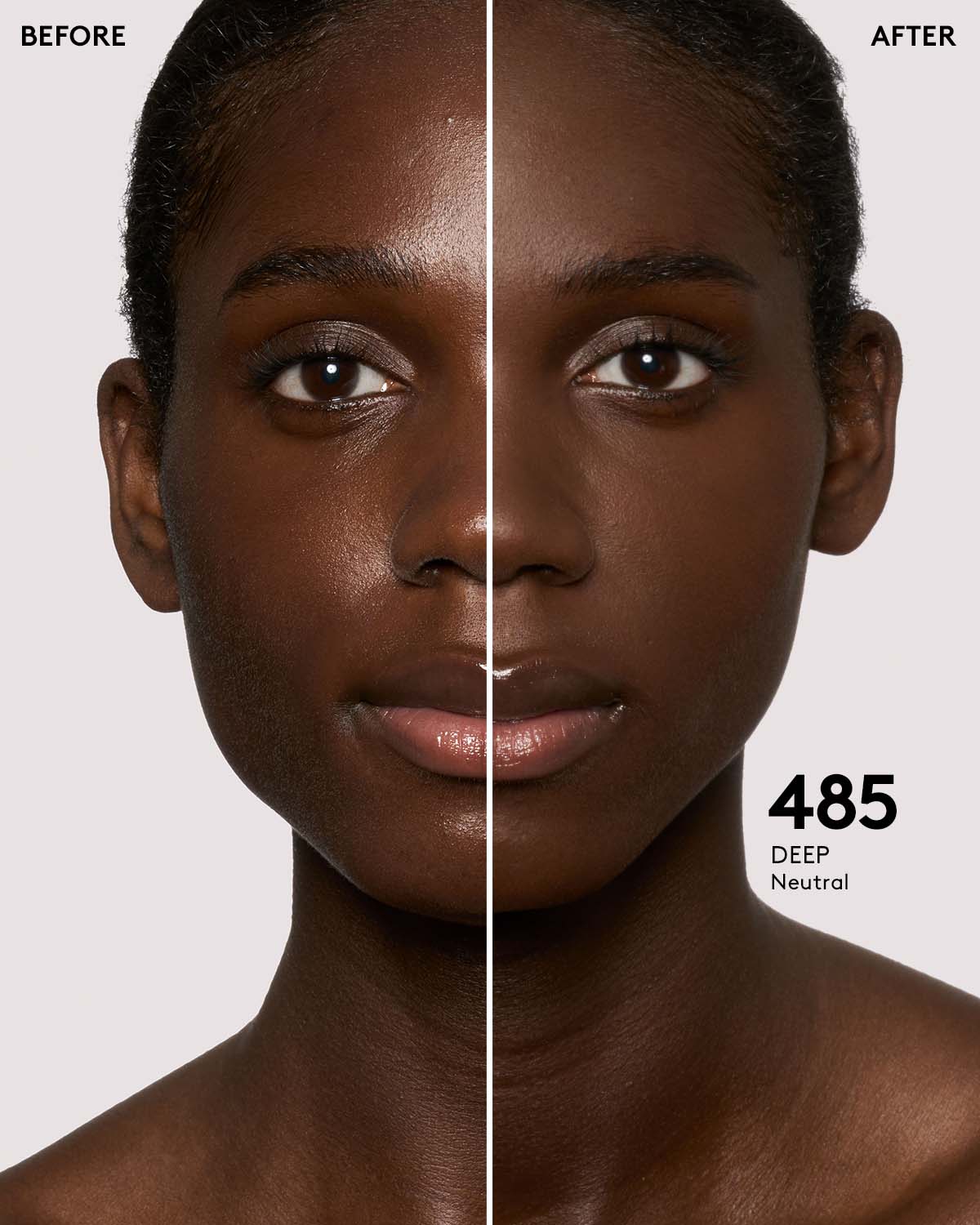 BEFORE

AFTER

485
DEEP
Neutral