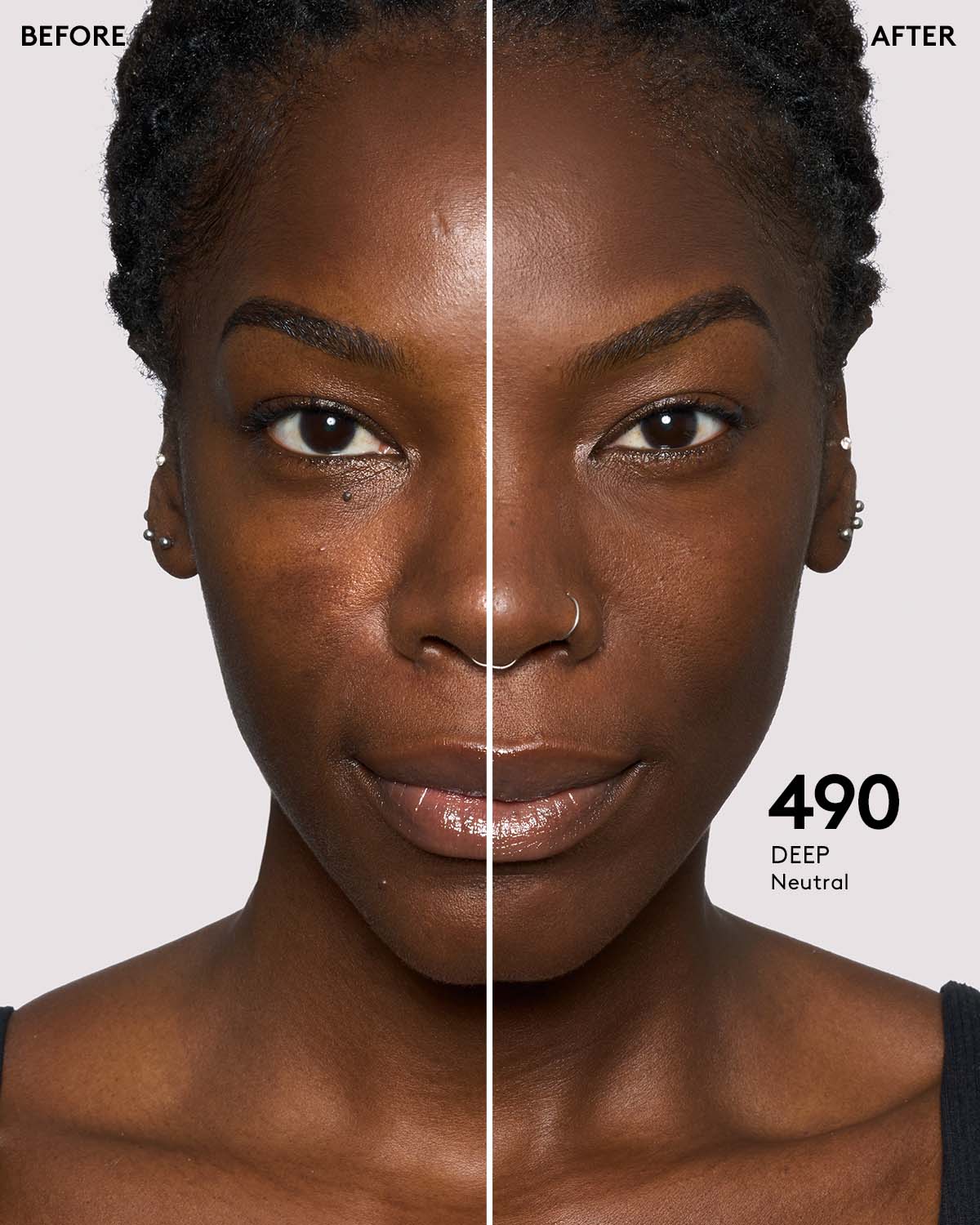 BEFORE

AFTER

490
DEEP
Neutral