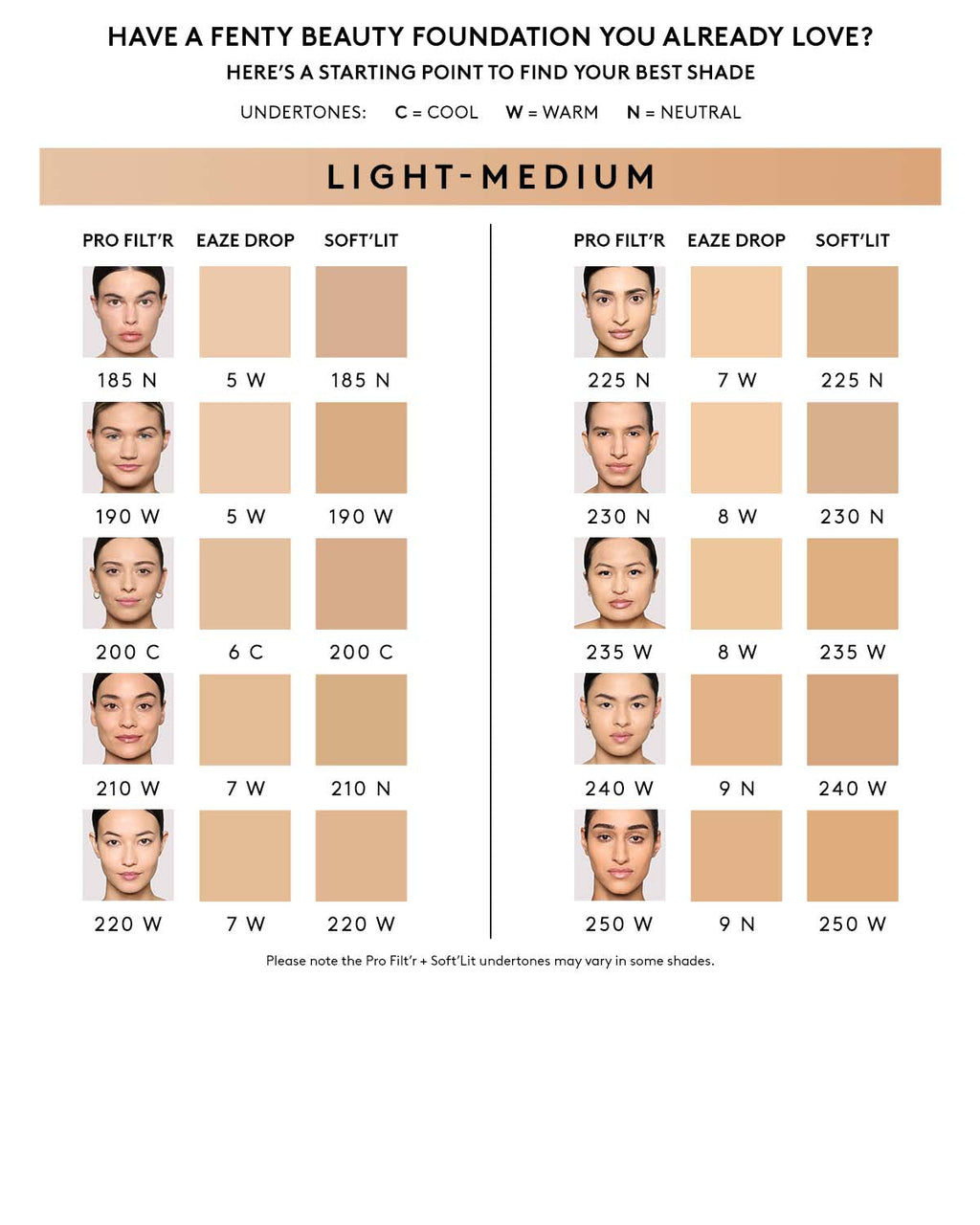 HAVE A FENTY BEAUTY FOUNDATION YOU ALREADY LOVE?

HERE'S A STARTING POINT TO FIND YOUR BEST SHADE

UNDERTONES: C = COOL W = WARM N = NEUTRAL

LIGHT-MEDIUM

| PRO FILT'R | EAZE DROP | SOFT'LIT |
|---|---|---|
| 185 N | 5 W | 185 N |
| 190 W | 5 W | 190 W |
| 200 C | 6 C | 200 C |
| 210 W | 7 W | 210 N |
| 220 W | 7 W | 220 W |

| PRO FILT'R | EAZE DROP | SOFT'LIT |
|---|---|---|
| 225 N | 7 W | 225 N |
| 230 N | 8 W | 230 N |
| 235 W | 8 W | 235 W |
| 240 W | 9 N | 240 W |
| 250 W | 9 N | 250 W |

Please note the Pro Filt'r + Soft'Lit undertones may vary in some shades.