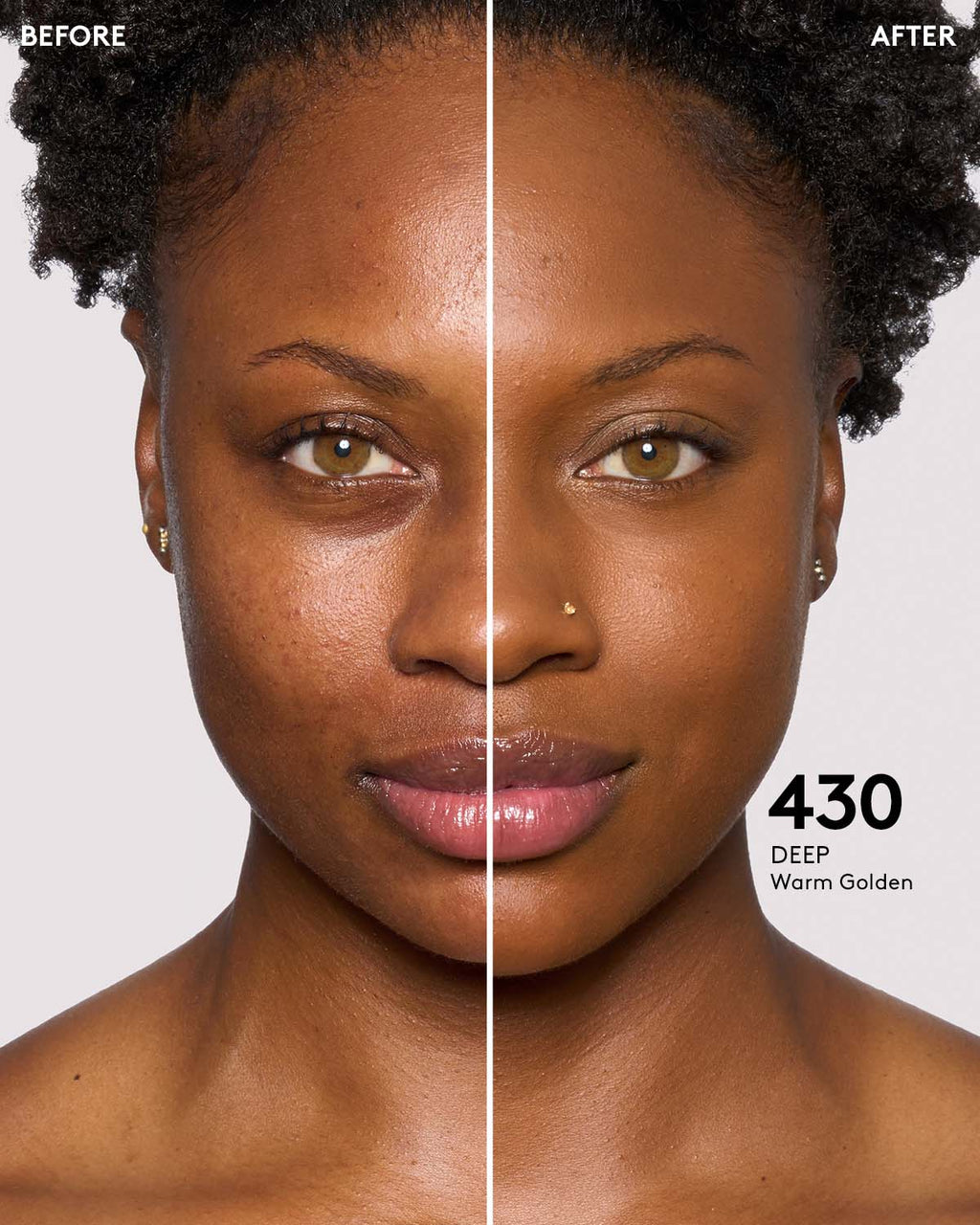 BEFORE

AFTER

430
DEEP
Warm Golden