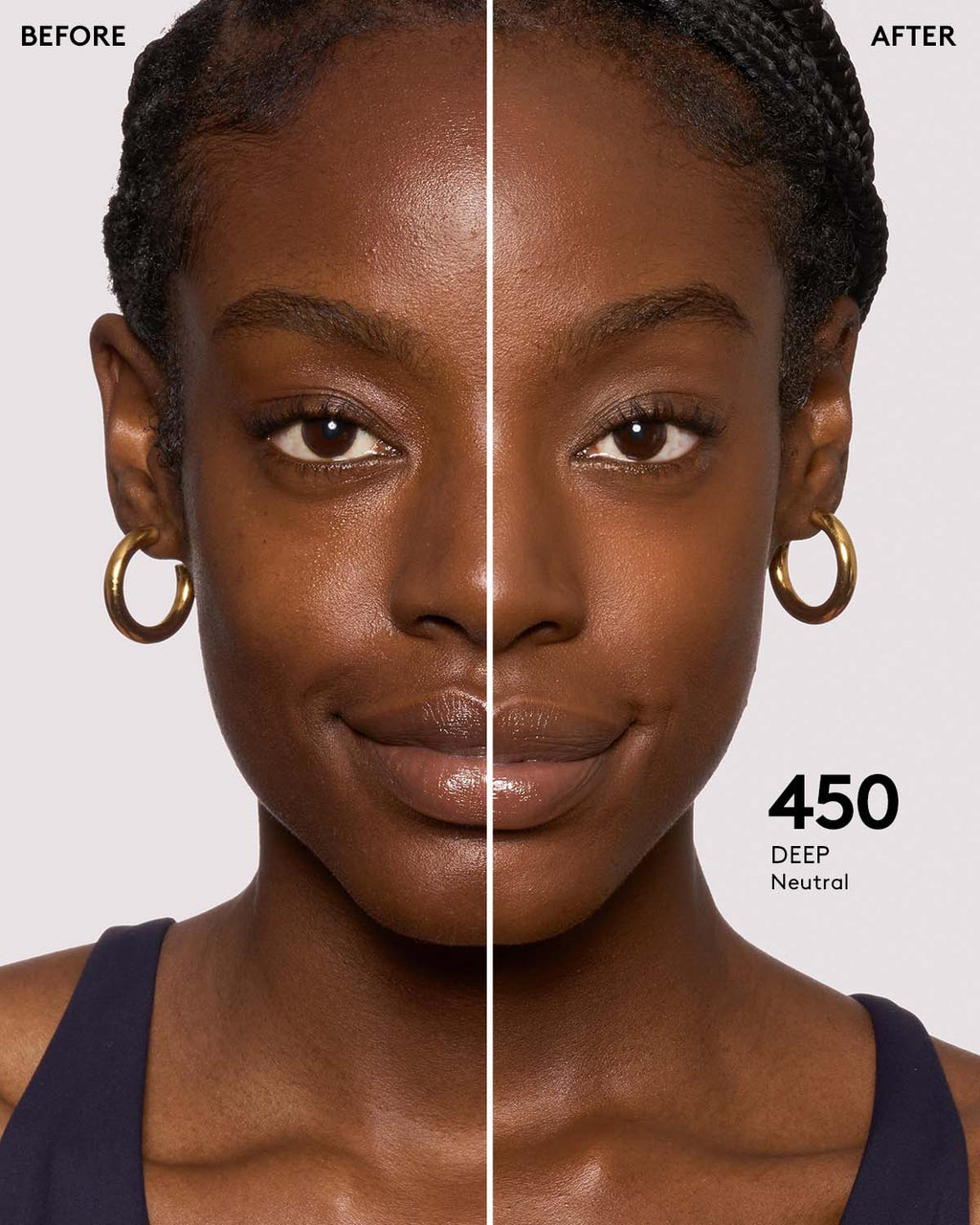 BEFORE

AFTER

450
DEEP
Neutral