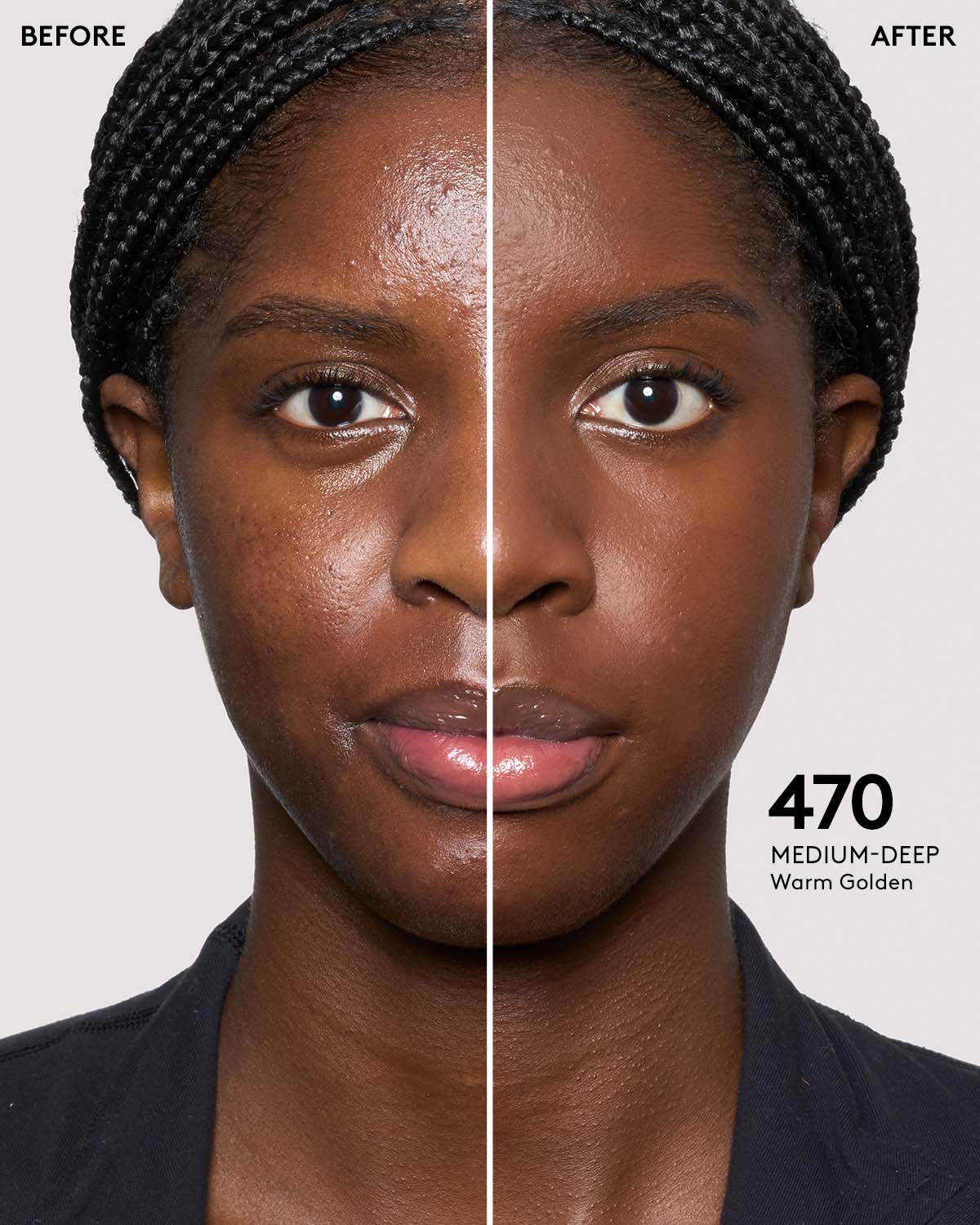 BEFORE

AFTER

470
MEDIUM-DEEP
Warm Golden