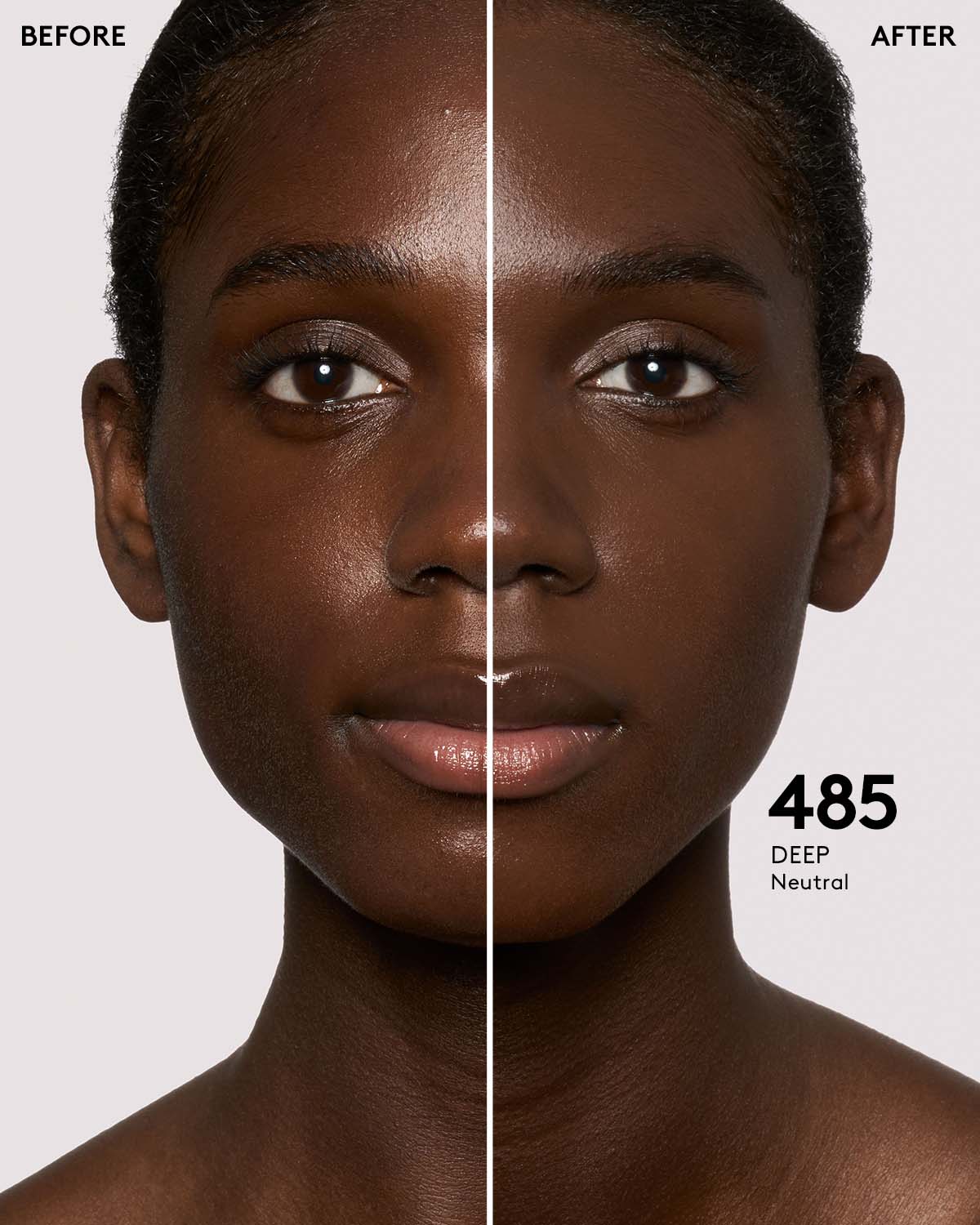 BEFORE

AFTER

485
DEEP
Neutral