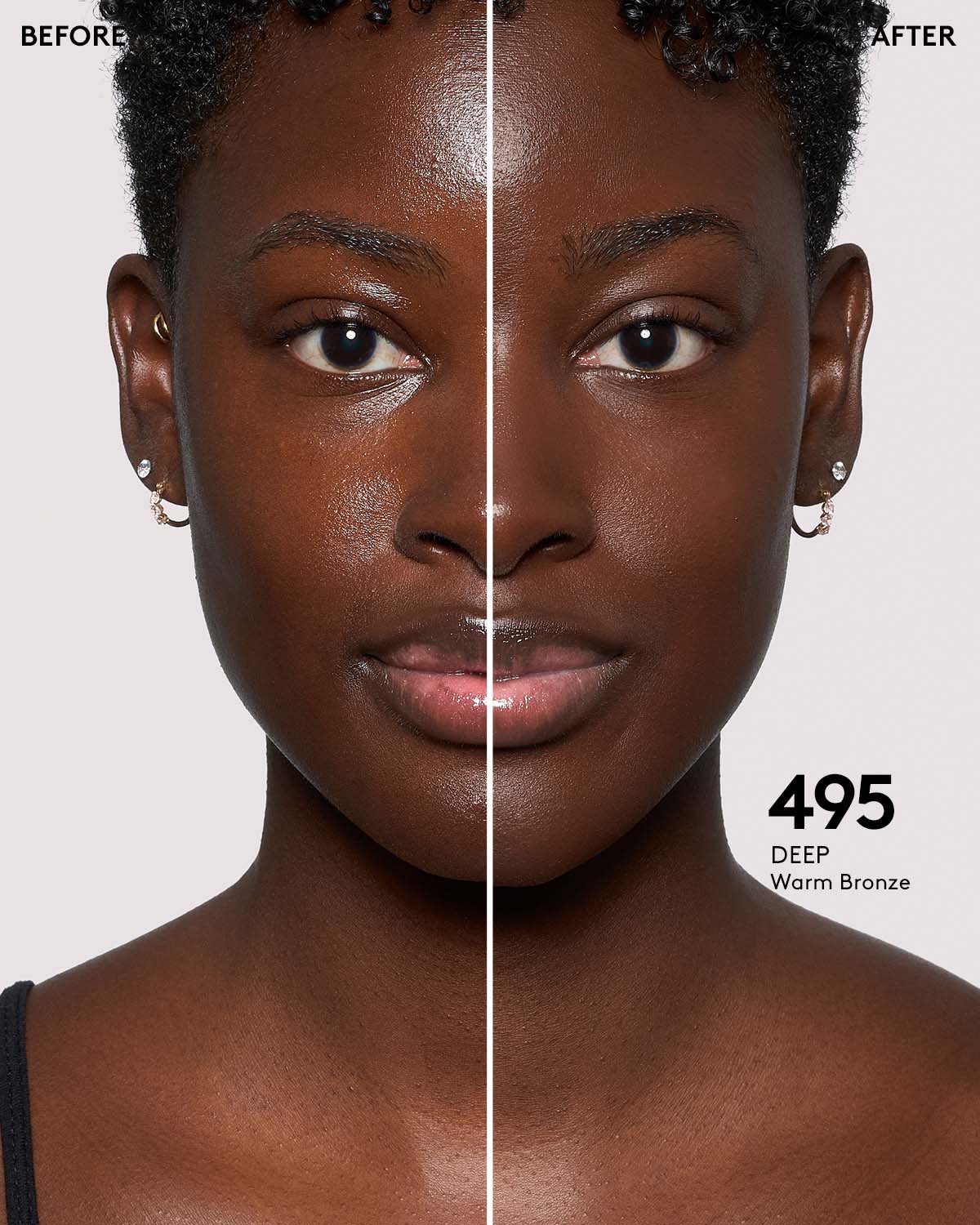 BEFORE

AFTER

495
DEEP
Warm Bronze