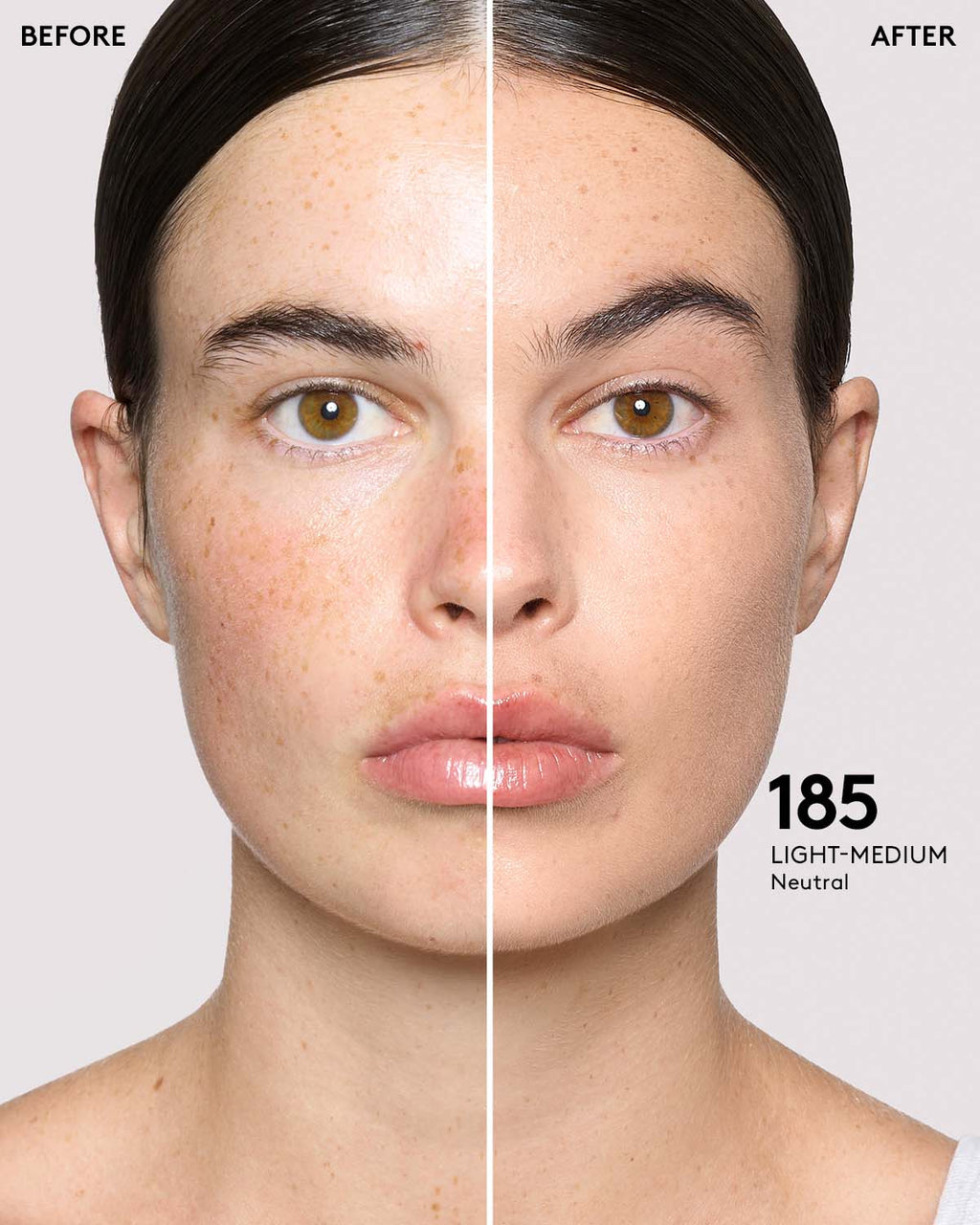 BEFORE

AFTER

185
LIGHT-MEDIUM
Neutral