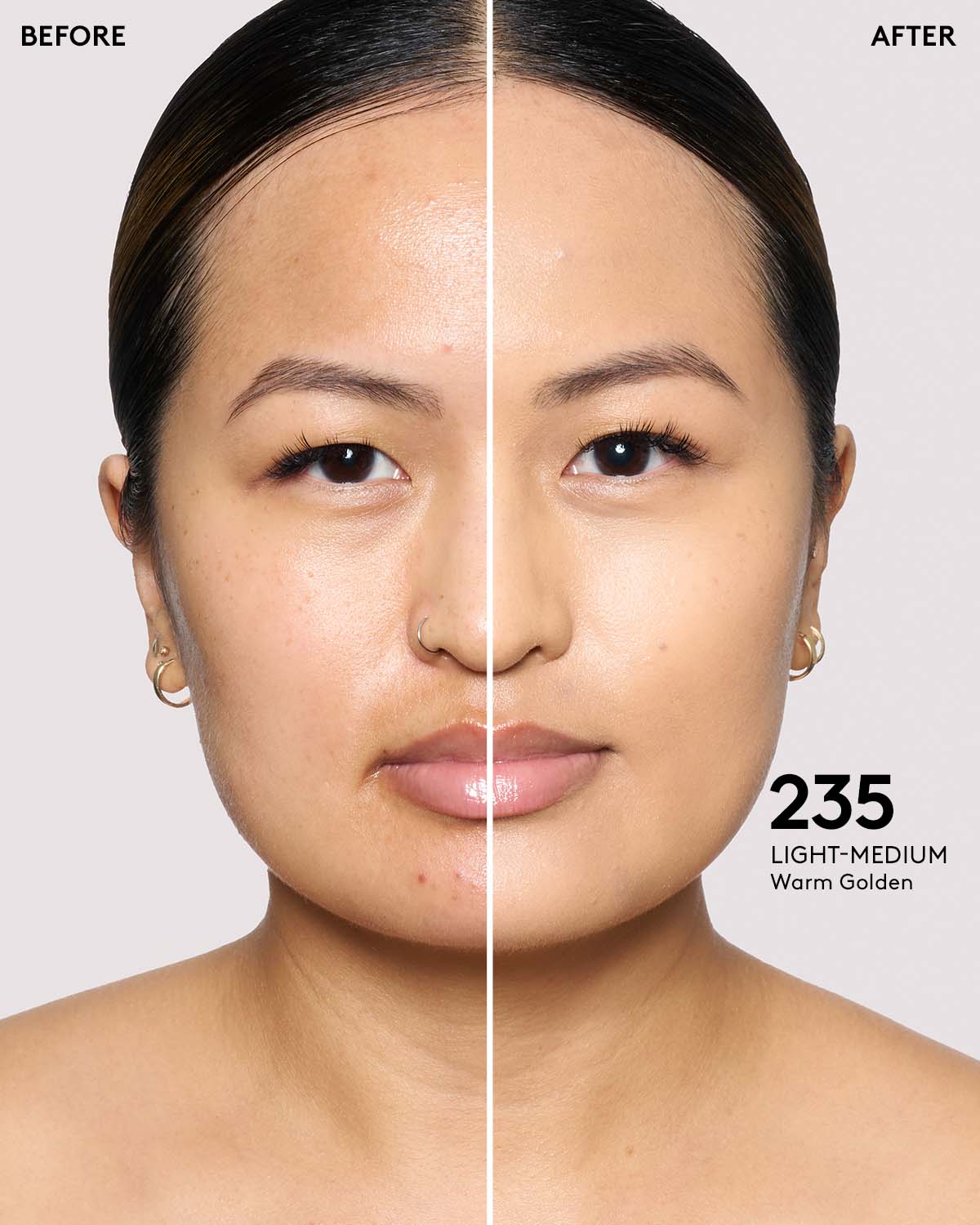 BEFORE

AFTER

235
LIGHT-MEDIUM
Warm Golden