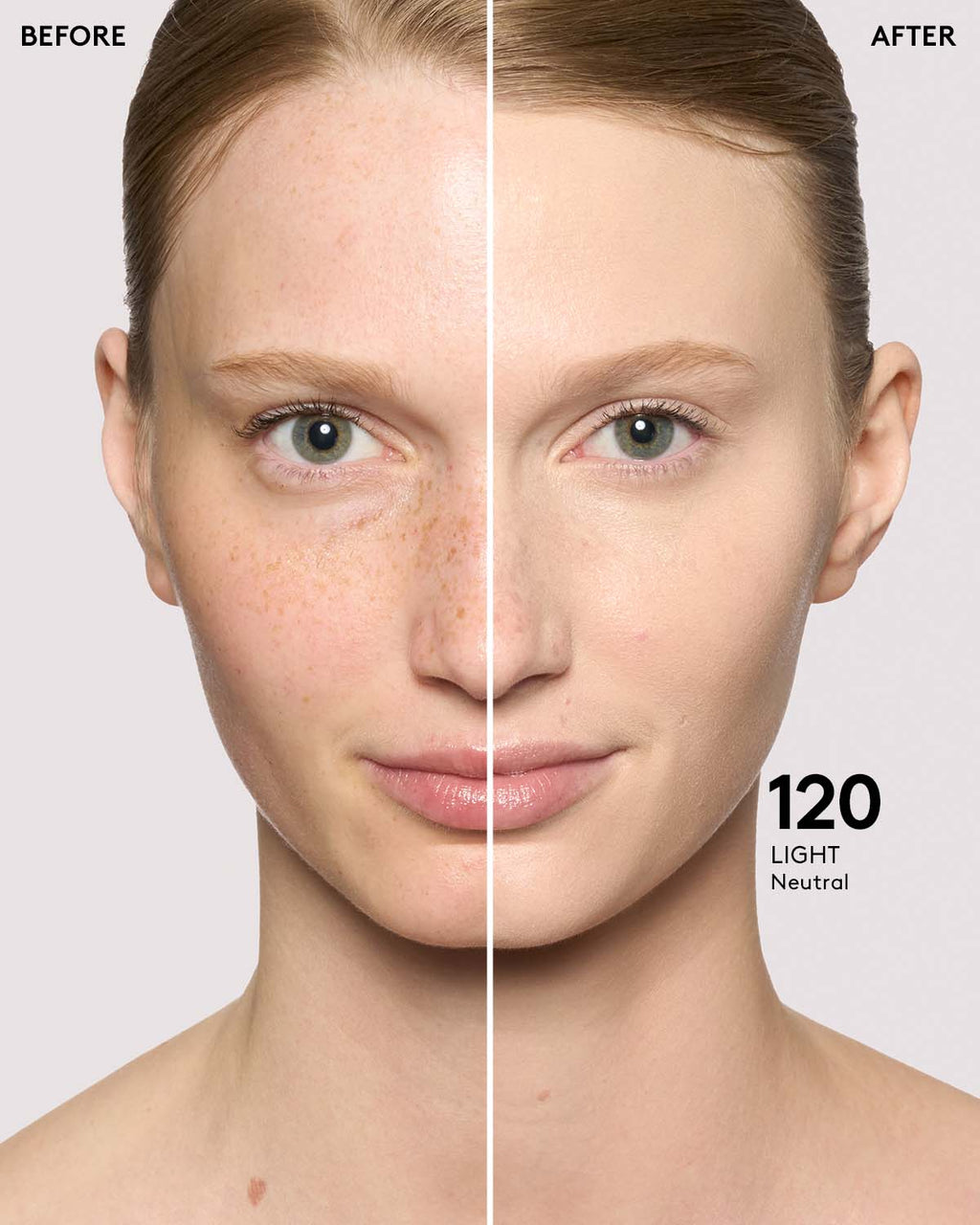 BEFORE

AFTER

120
LIGHT
Neutral