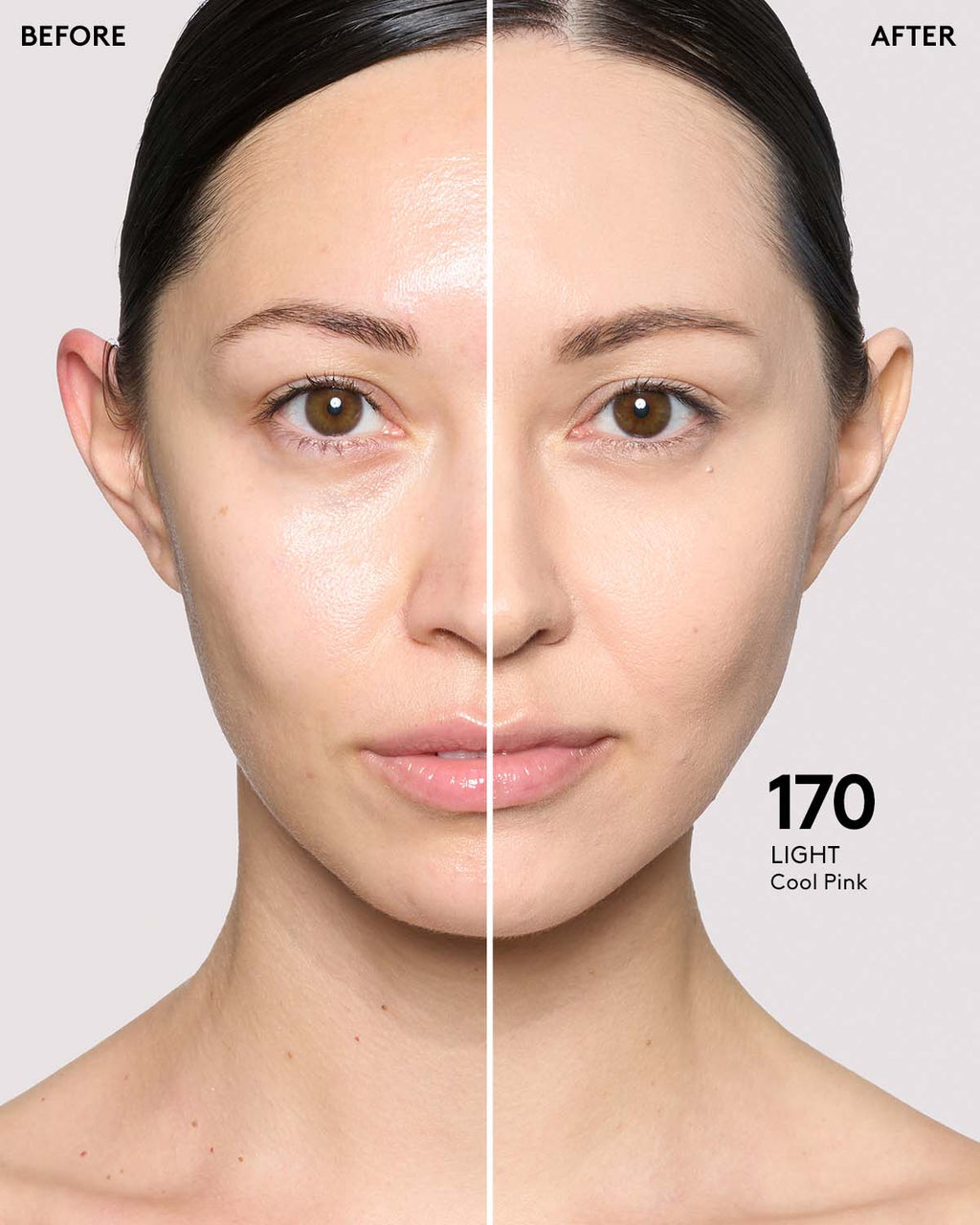 BEFORE

AFTER

170
LIGHT
Cool Pink