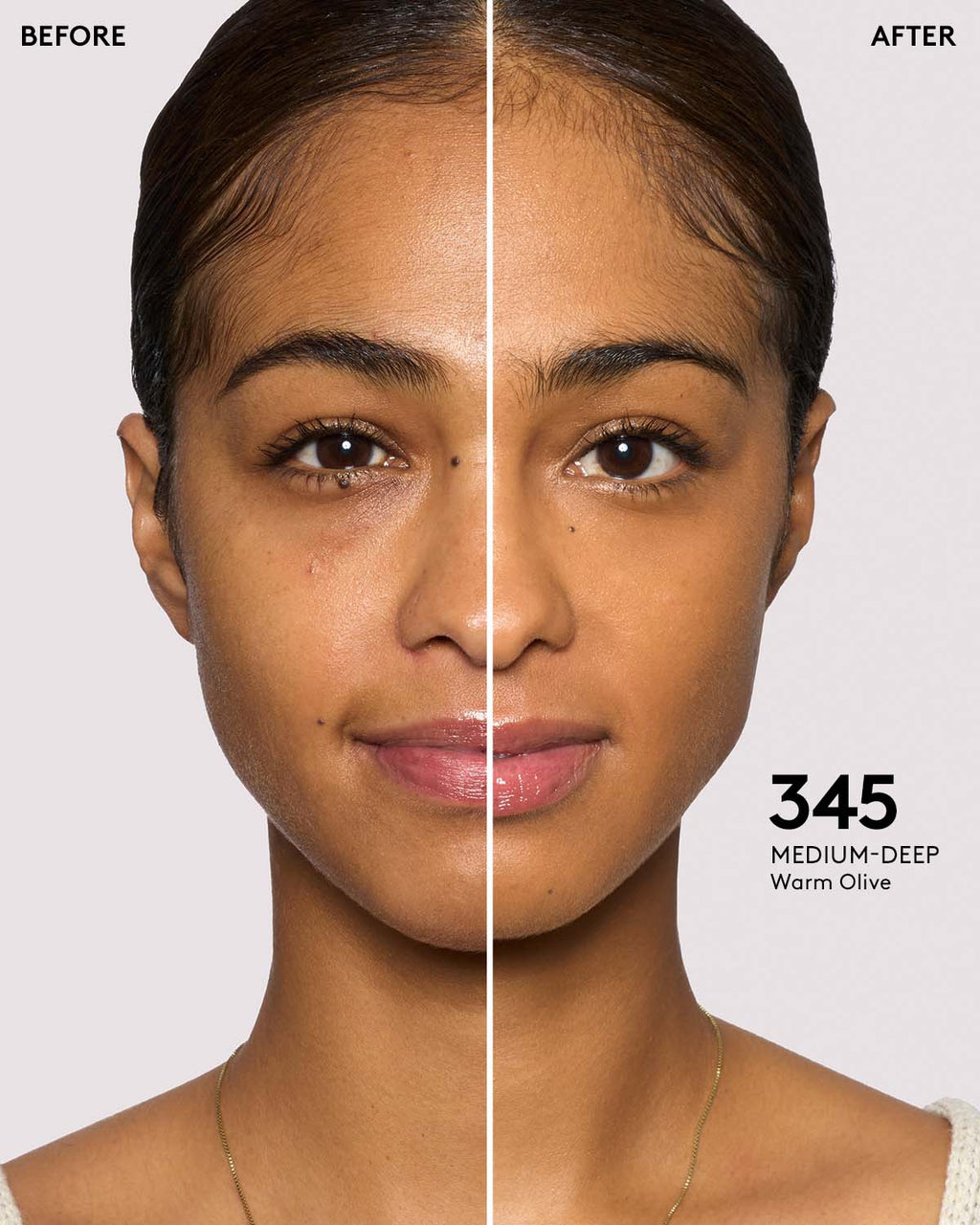 BEFORE

AFTER

345
MEDIUM-DEEP
Warm Olive