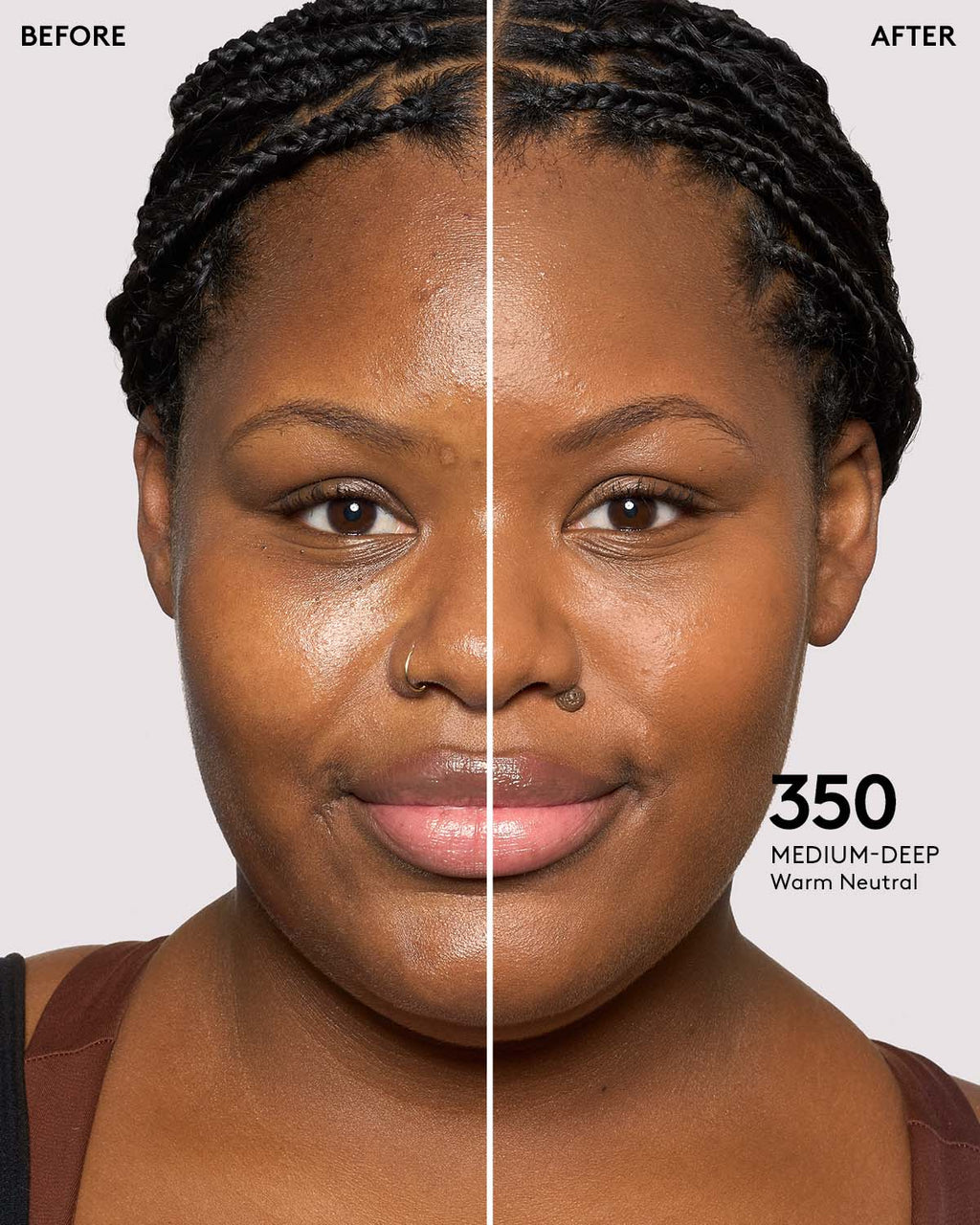 BEFORE

AFTER

350
MEDIUM-DEEP
Warm Neutral