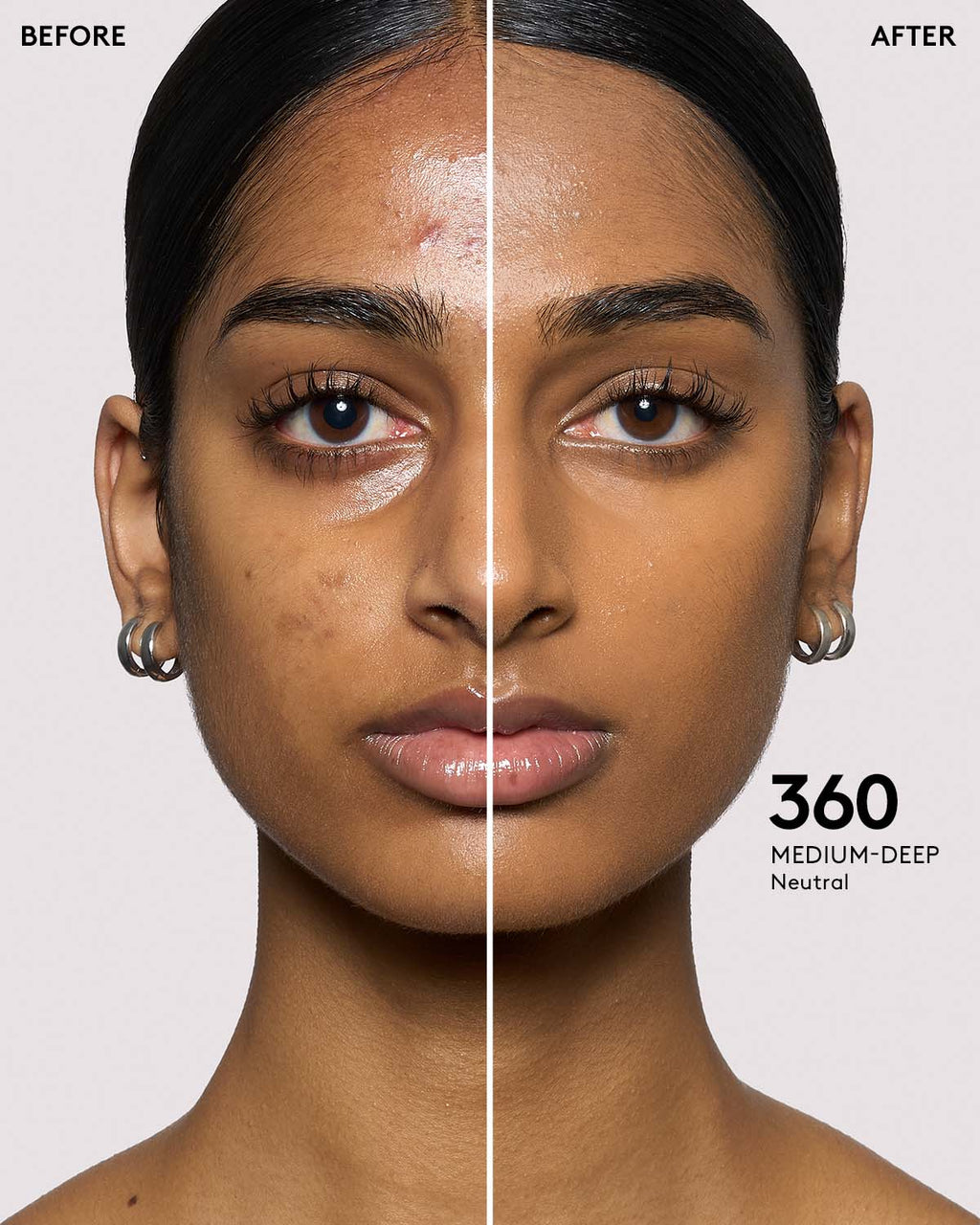 BEFORE

AFTER

360
MEDIUM-DEEP
Neutral