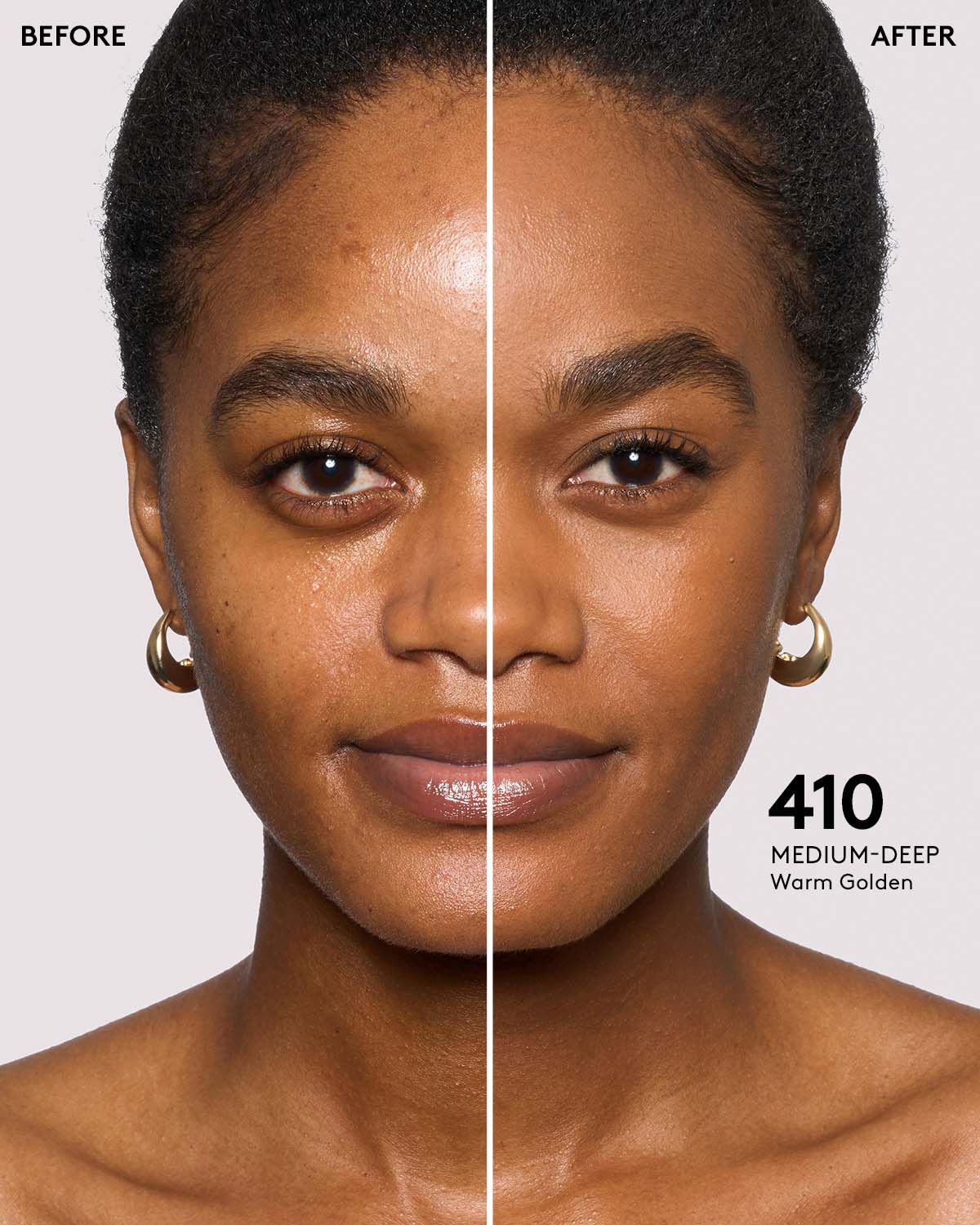 BEFORE

AFTER

410
MEDIUM-DEEP
Warm Golden