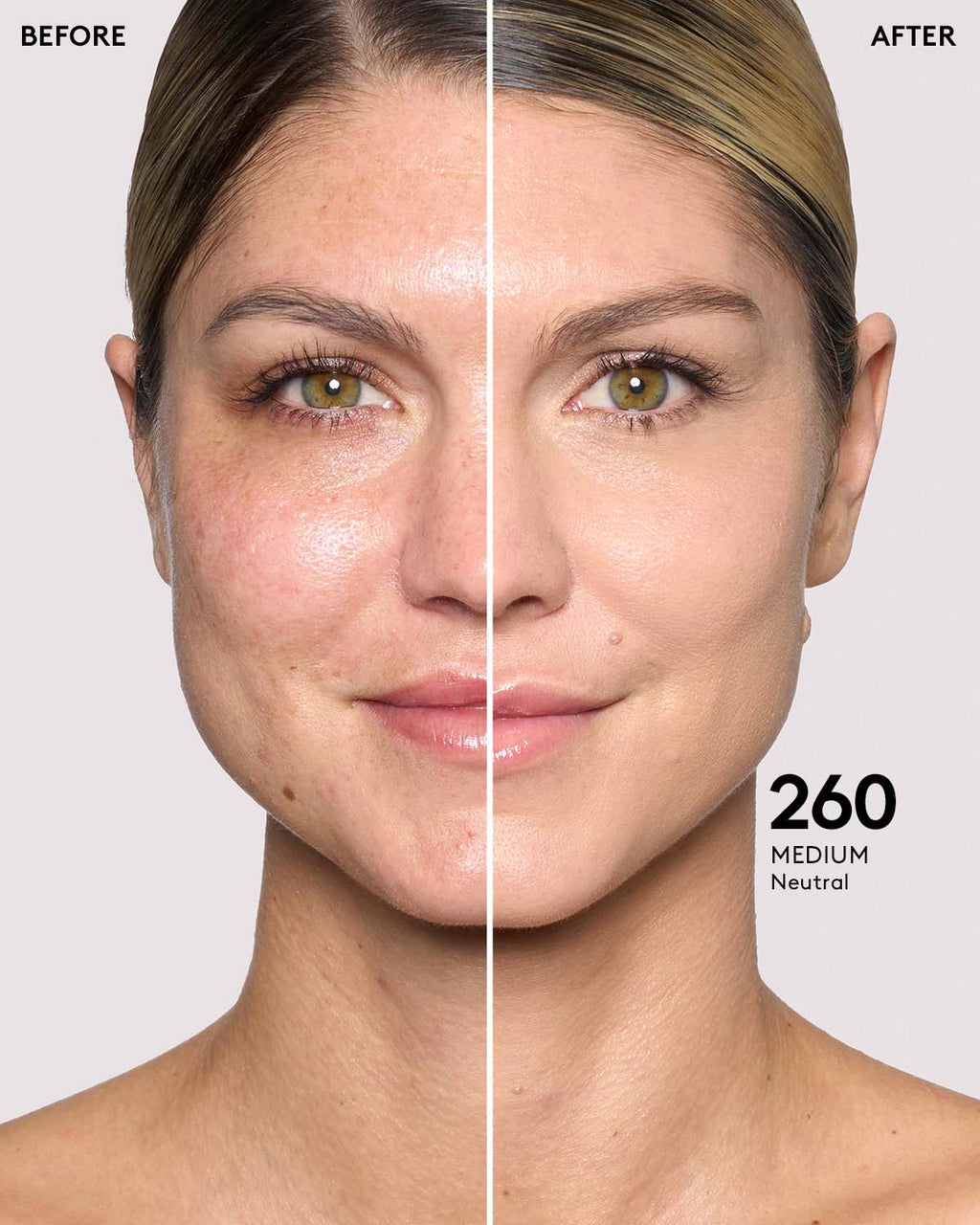 BEFORE

AFTER

260
MEDIUM
Neutral