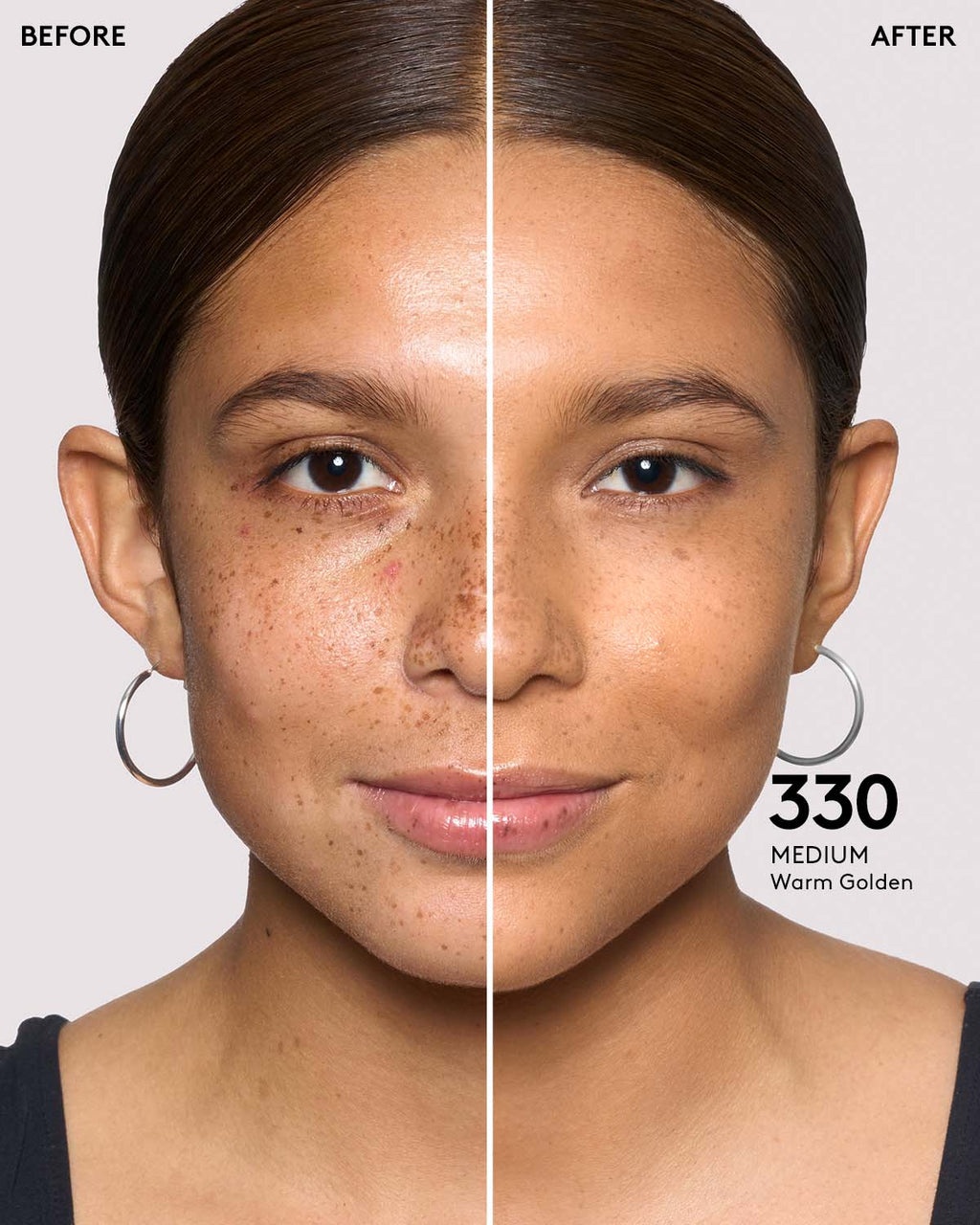 BEFORE

AFTER

330
MEDIUM
Warm Golden