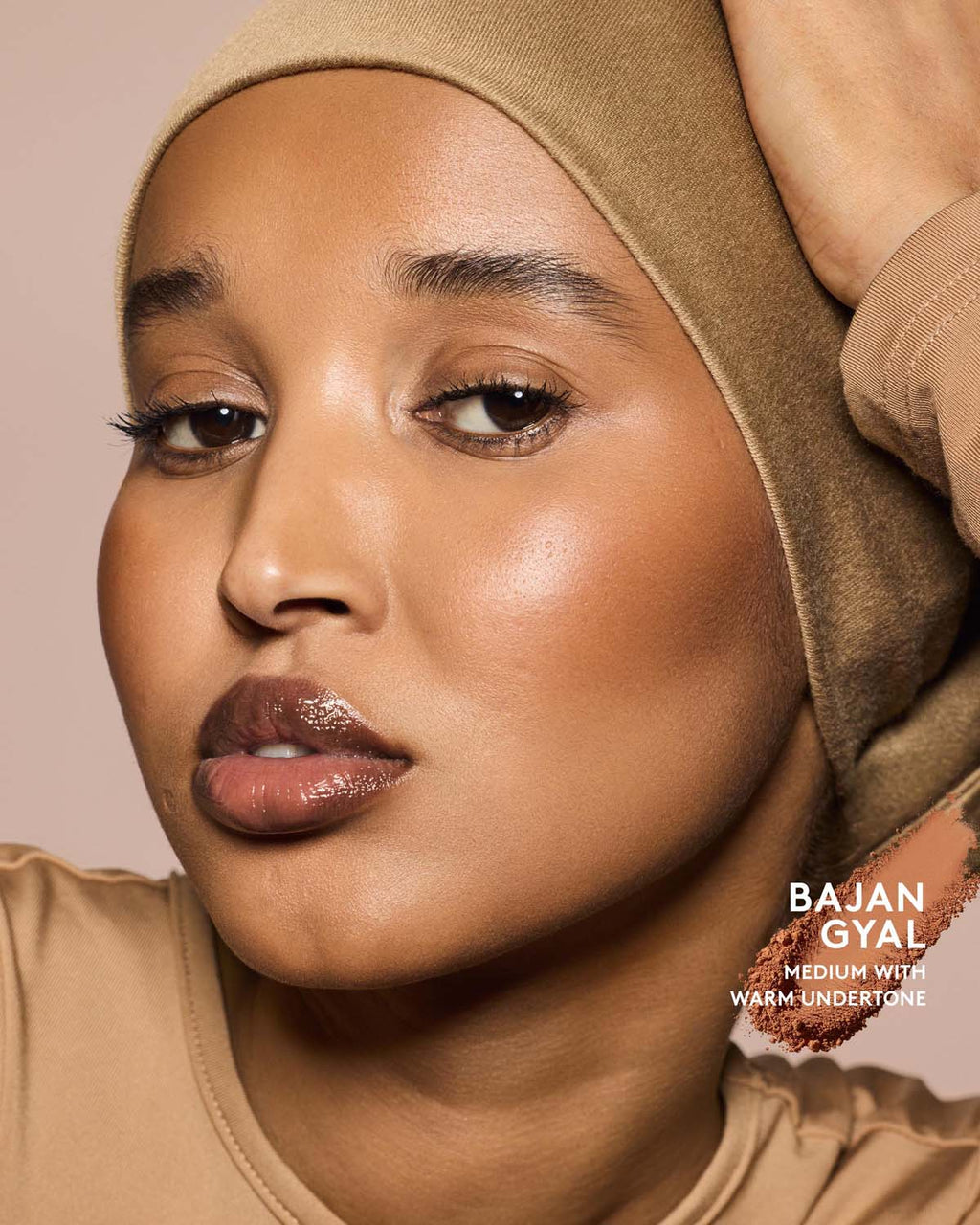 BAJAN GYAL
MEDIUM WITH WARM UNDERTONE