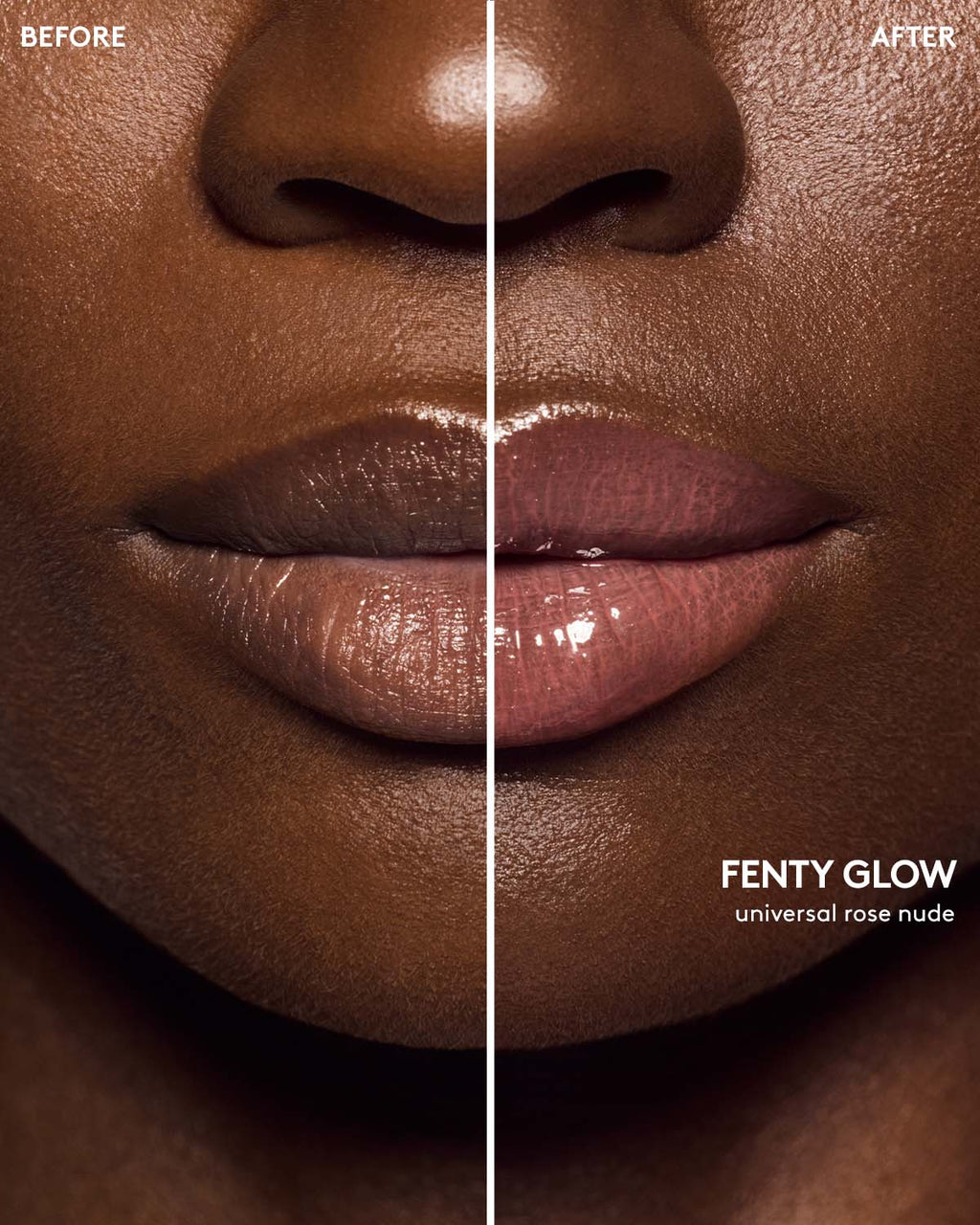 BEFORE

AFTER

FENTY GLOW
universal rose nude