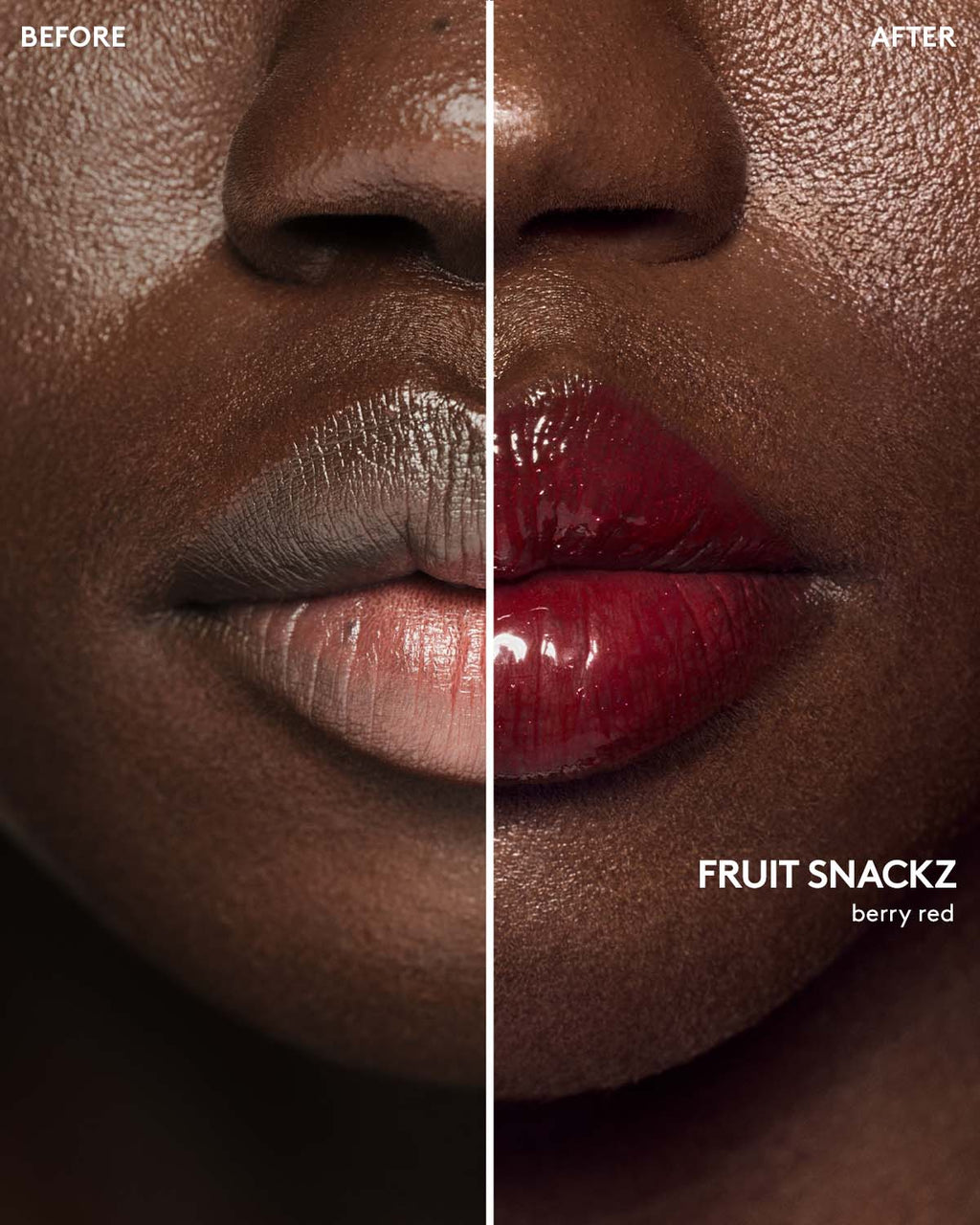 BEFORE

AFTER

FRUIT SNACKZ
berry red