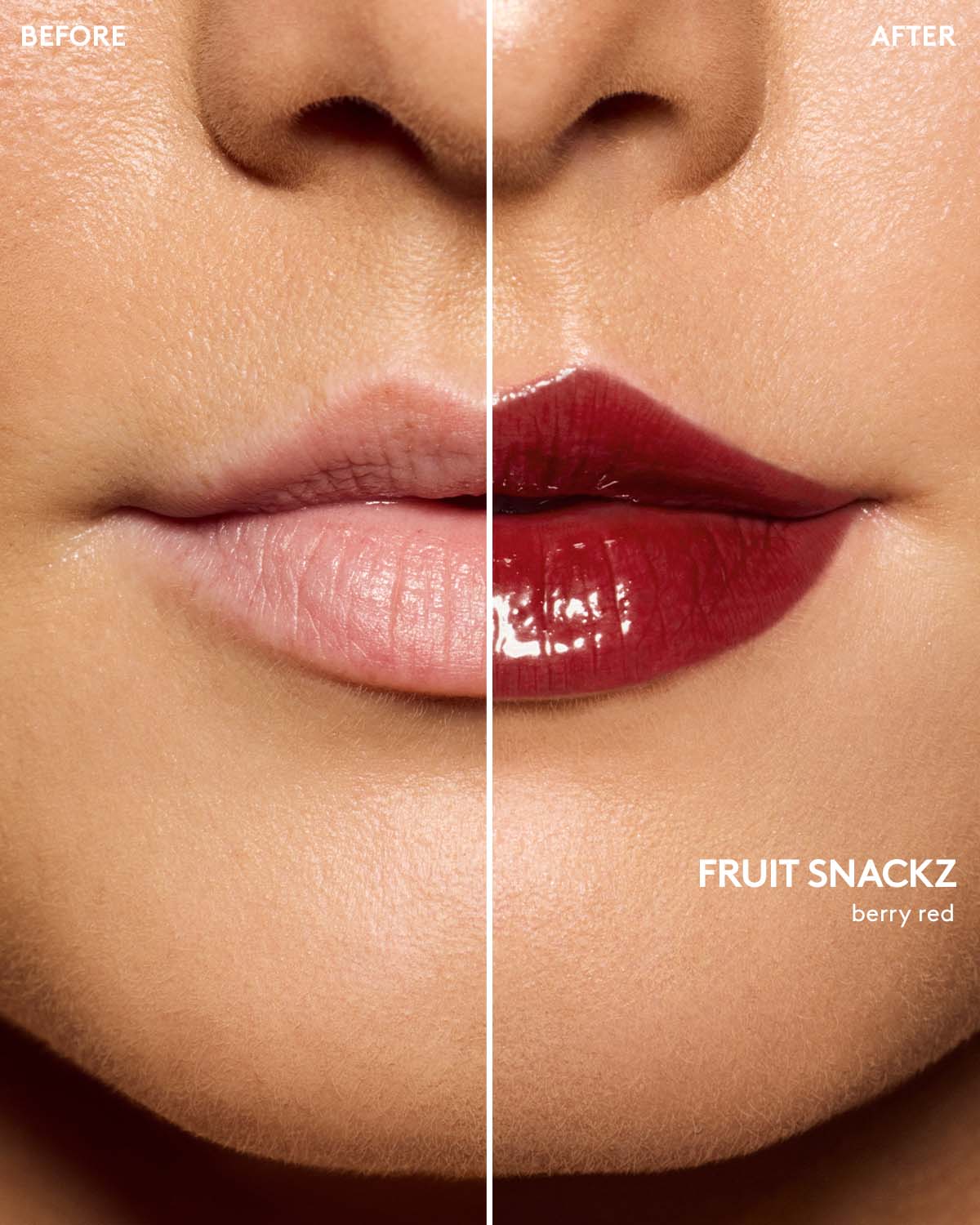 BEFORE

AFTER

FRUIT SNACKZ
berry red