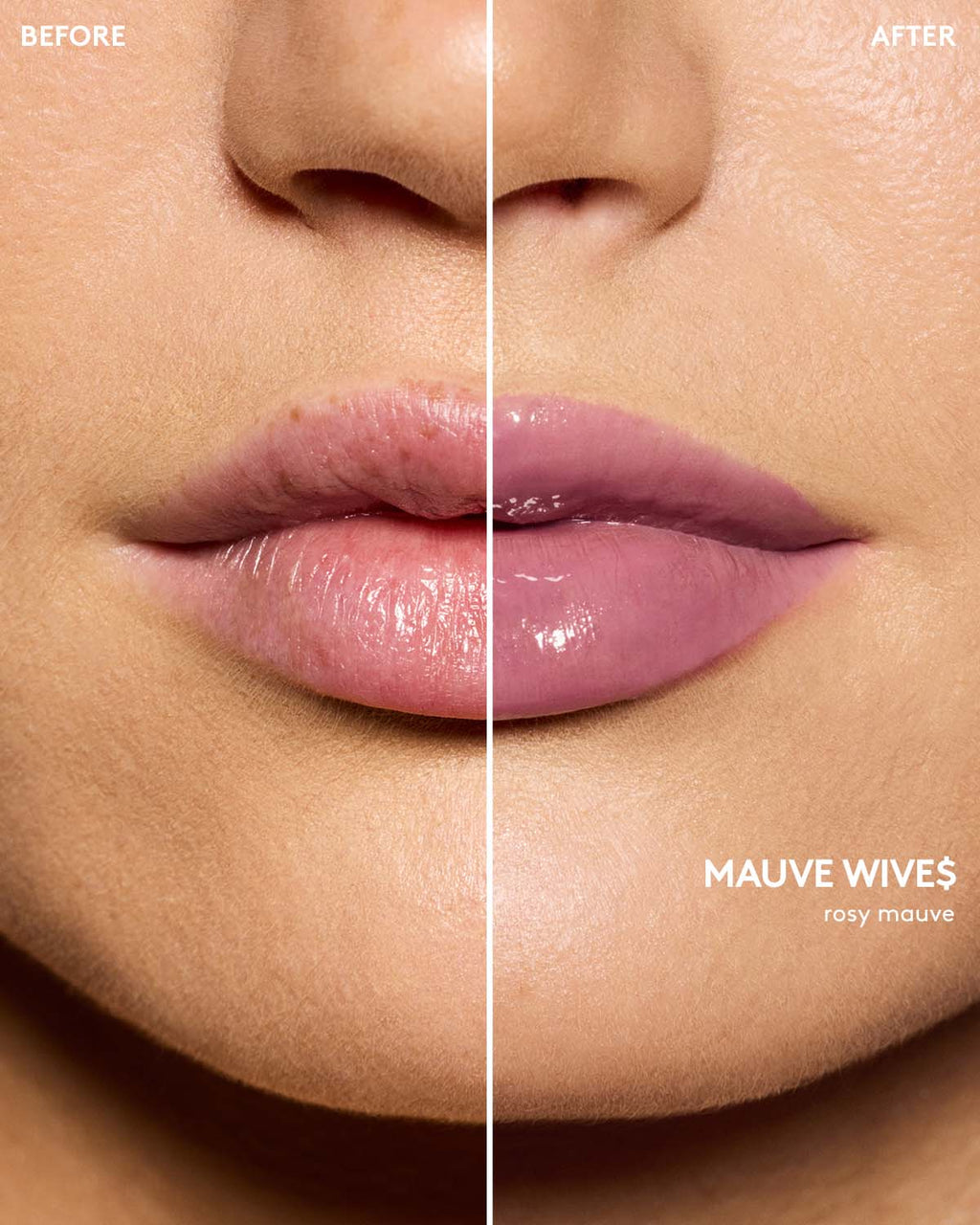 BEFORE

AFTER

MAUVE WIVE$
rosy mauve