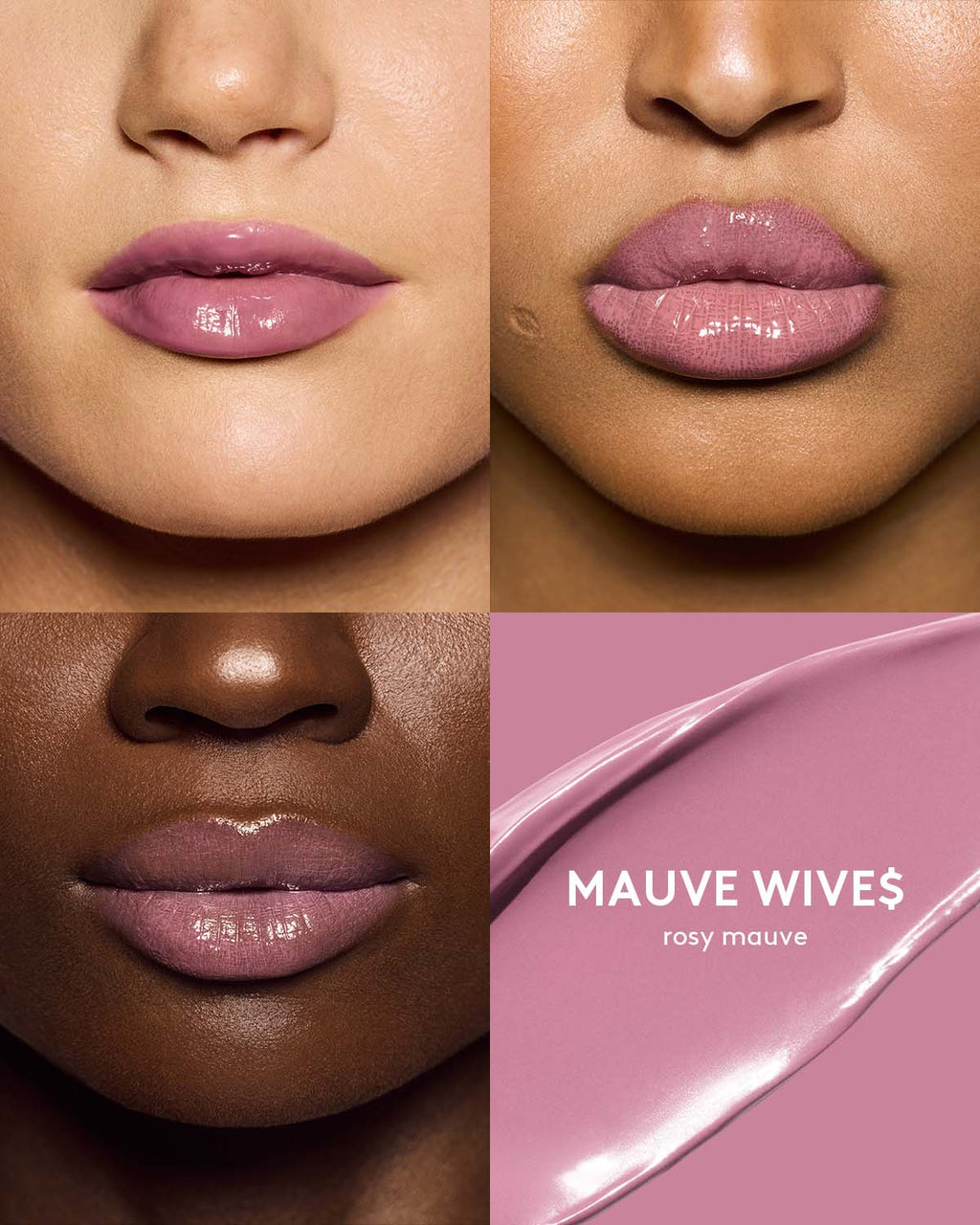 MAUVE WIVE$
rosy mauve