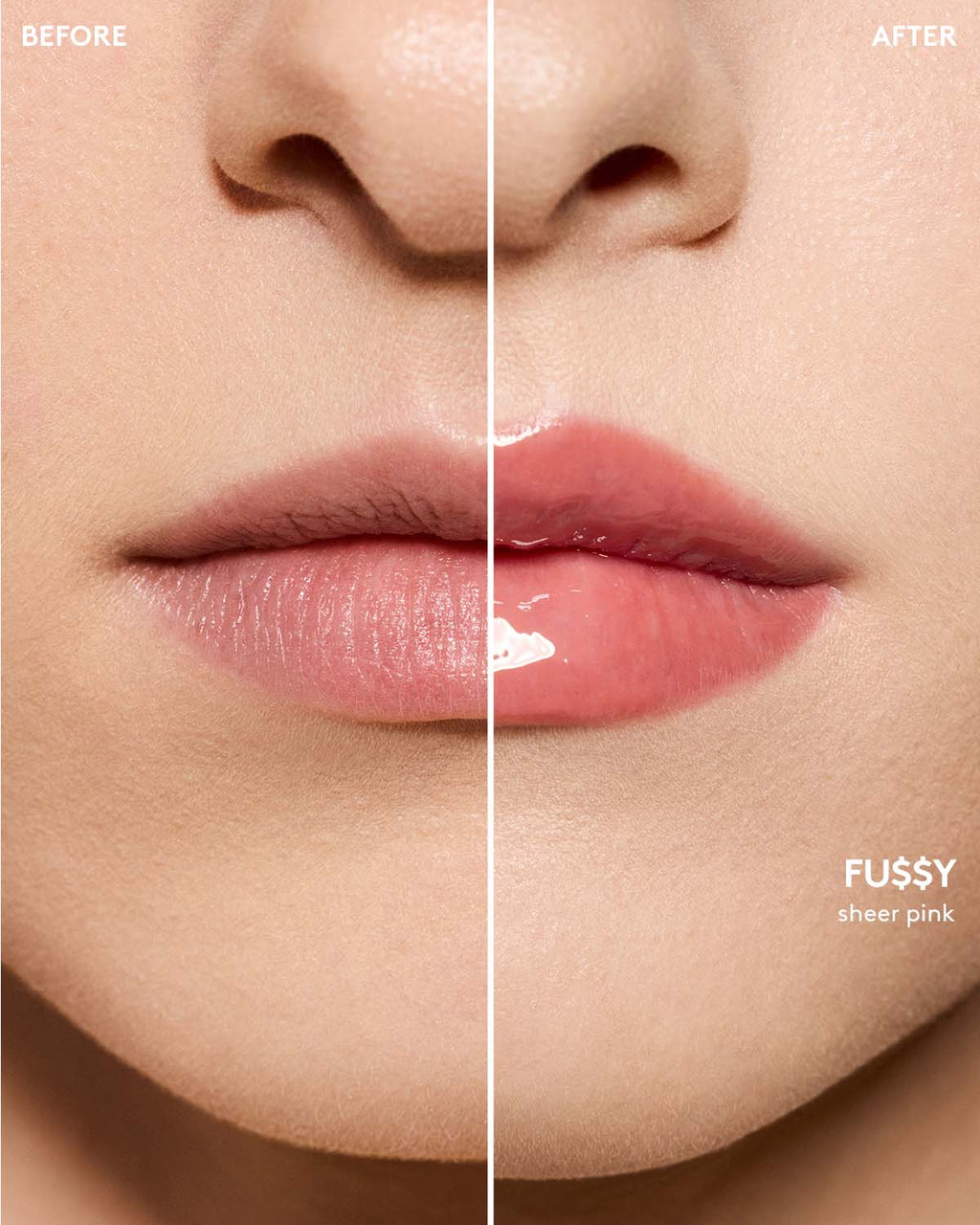 BEFORE

AFTER

FU$$Y
sheer pink