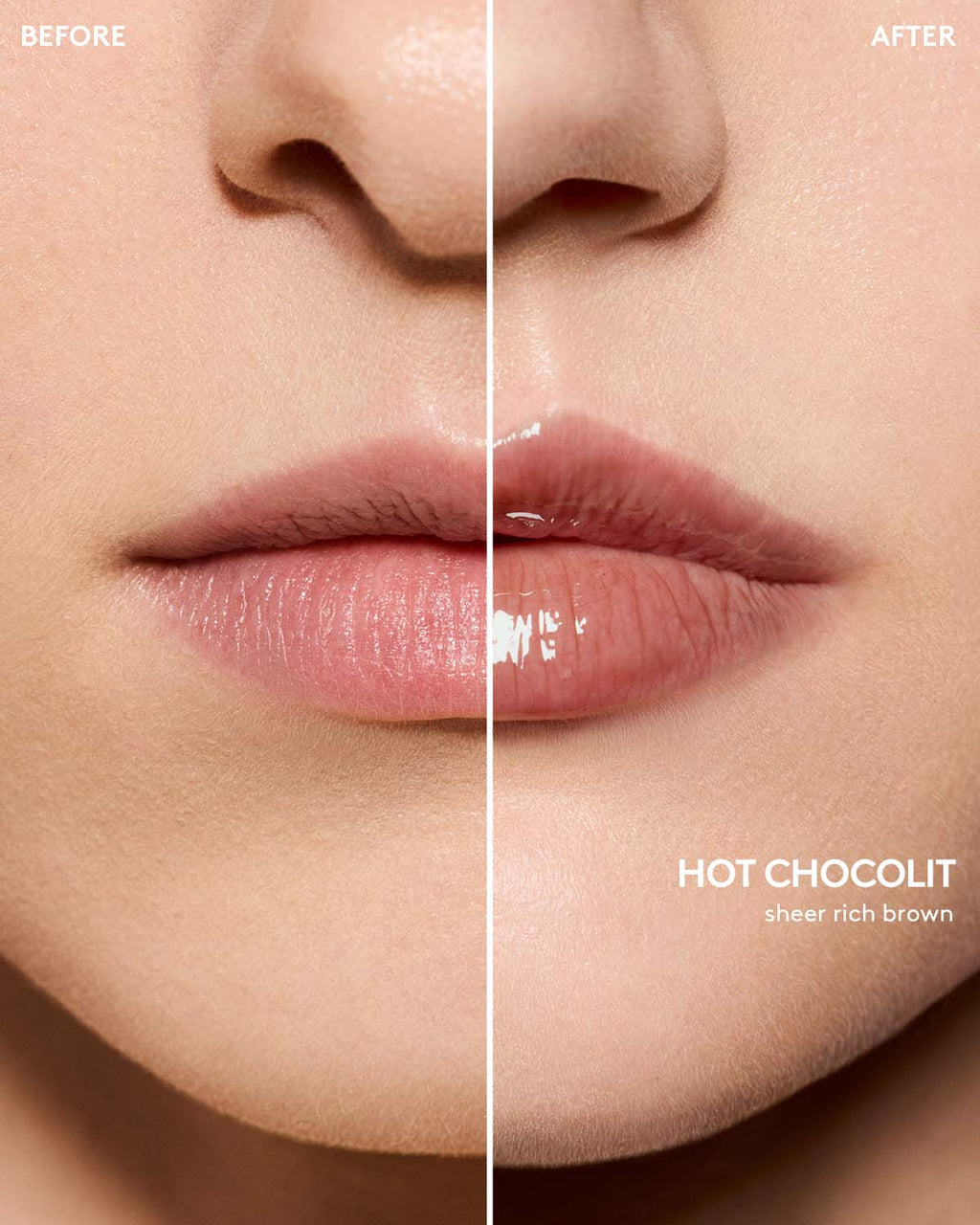 BEFORE

AFTER

HOT CHOCOLIT
sheer rich brown