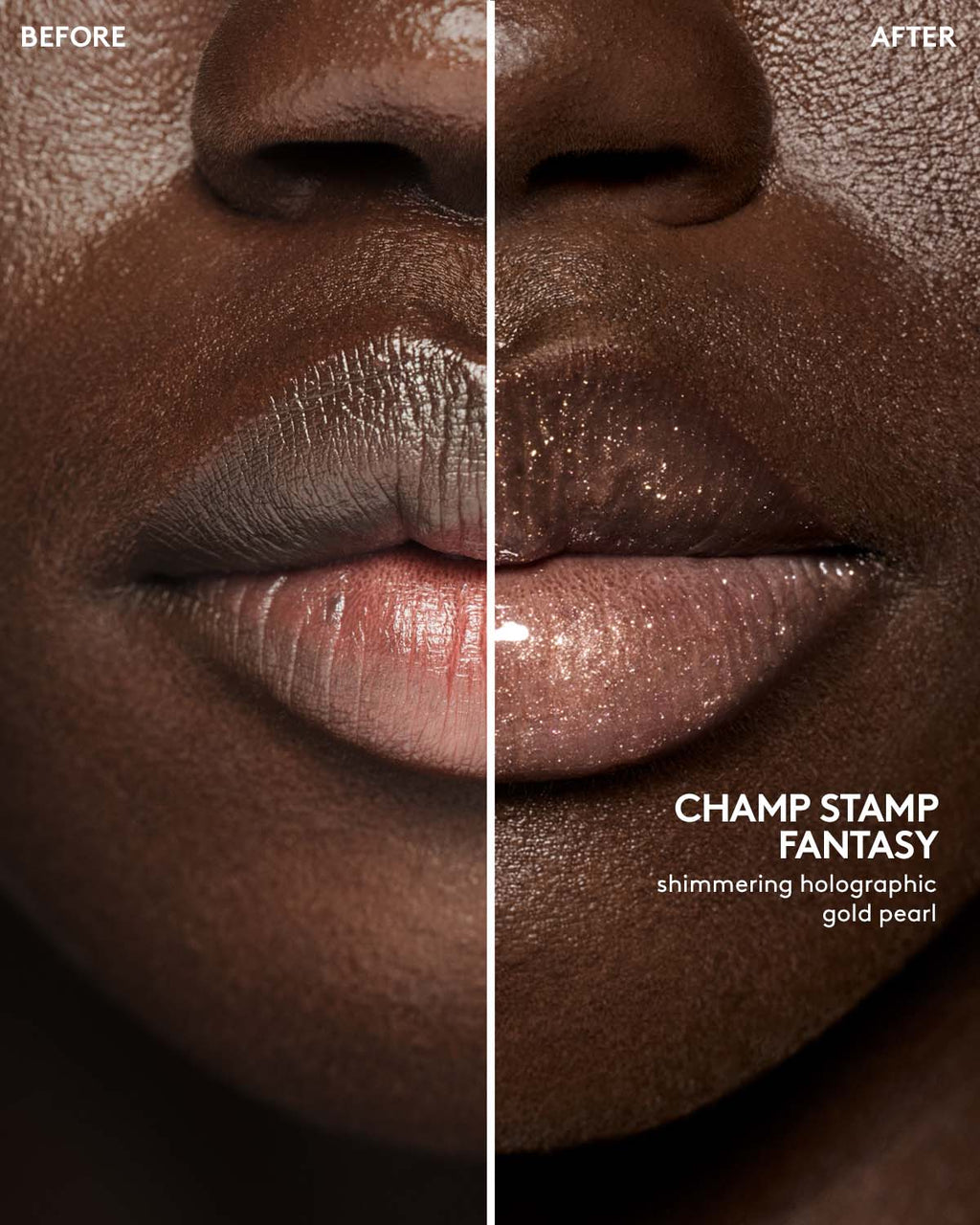 BEFORE

AFTER

CHAMP STAMP FANTASY

shimmering holographic gold pearl