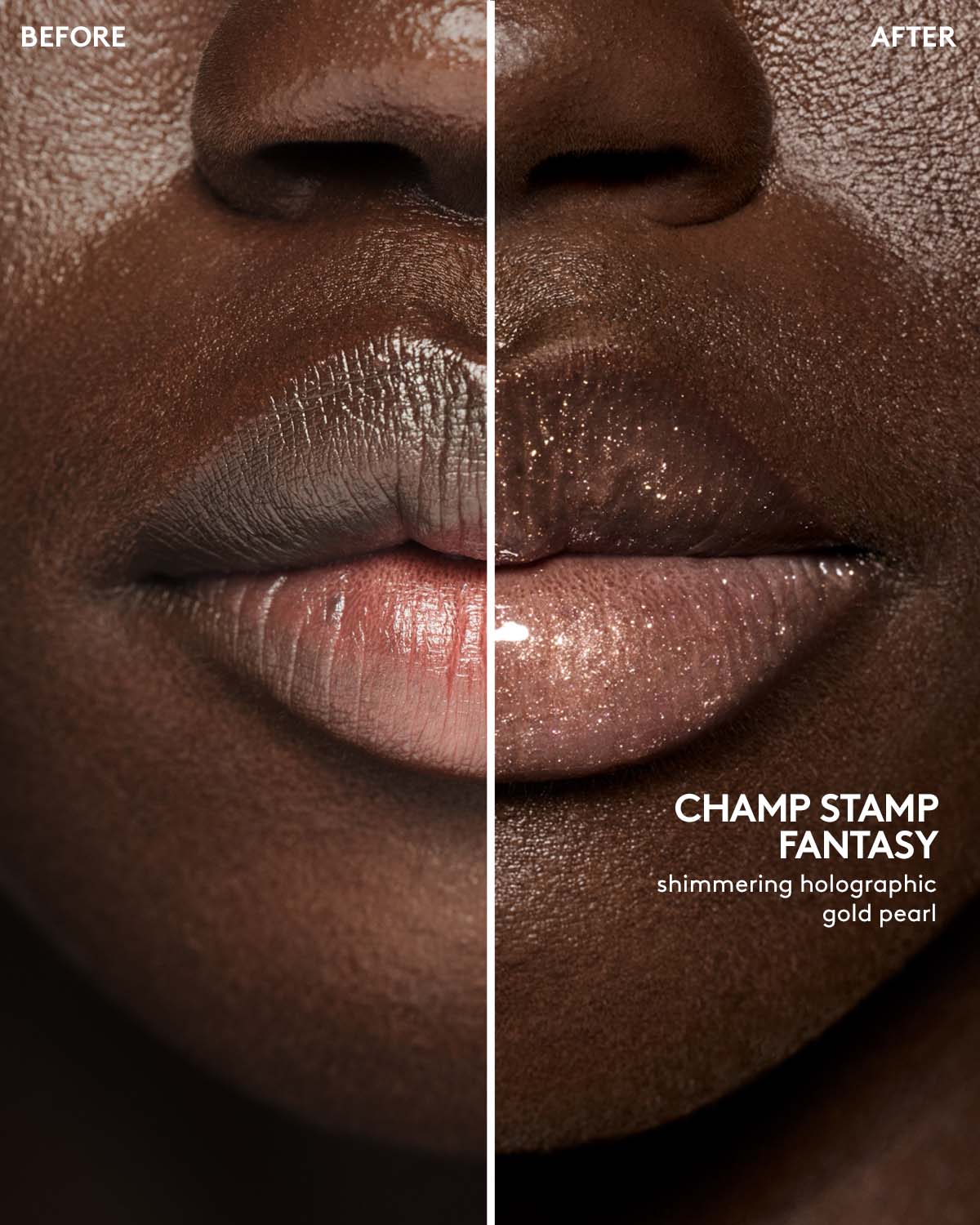 BEFORE

AFTER

CHAMP STAMP FANTASY

shimmering holographic gold pearl