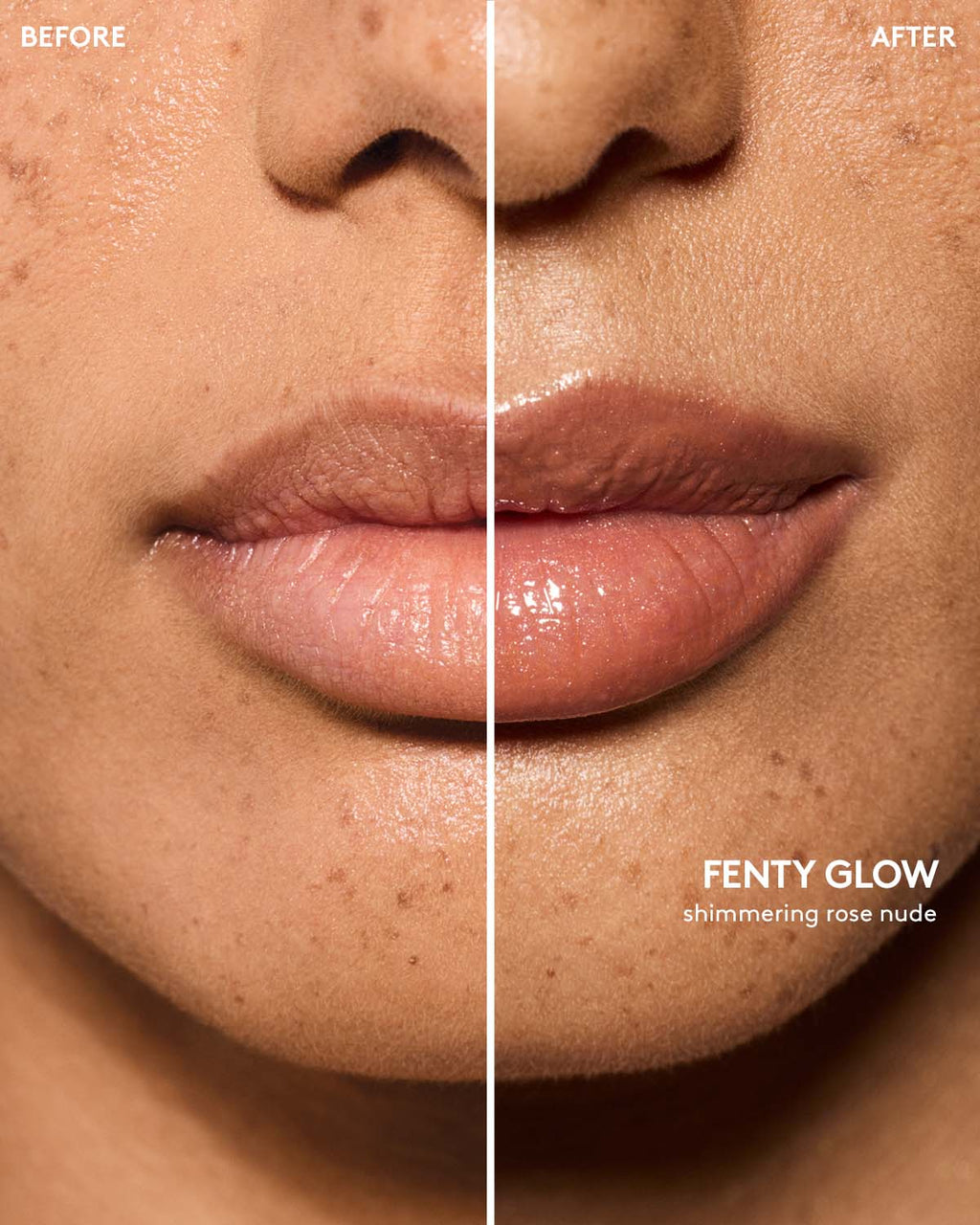 BEFORE

AFTER

FENTY GLOW
shimmering rose nude