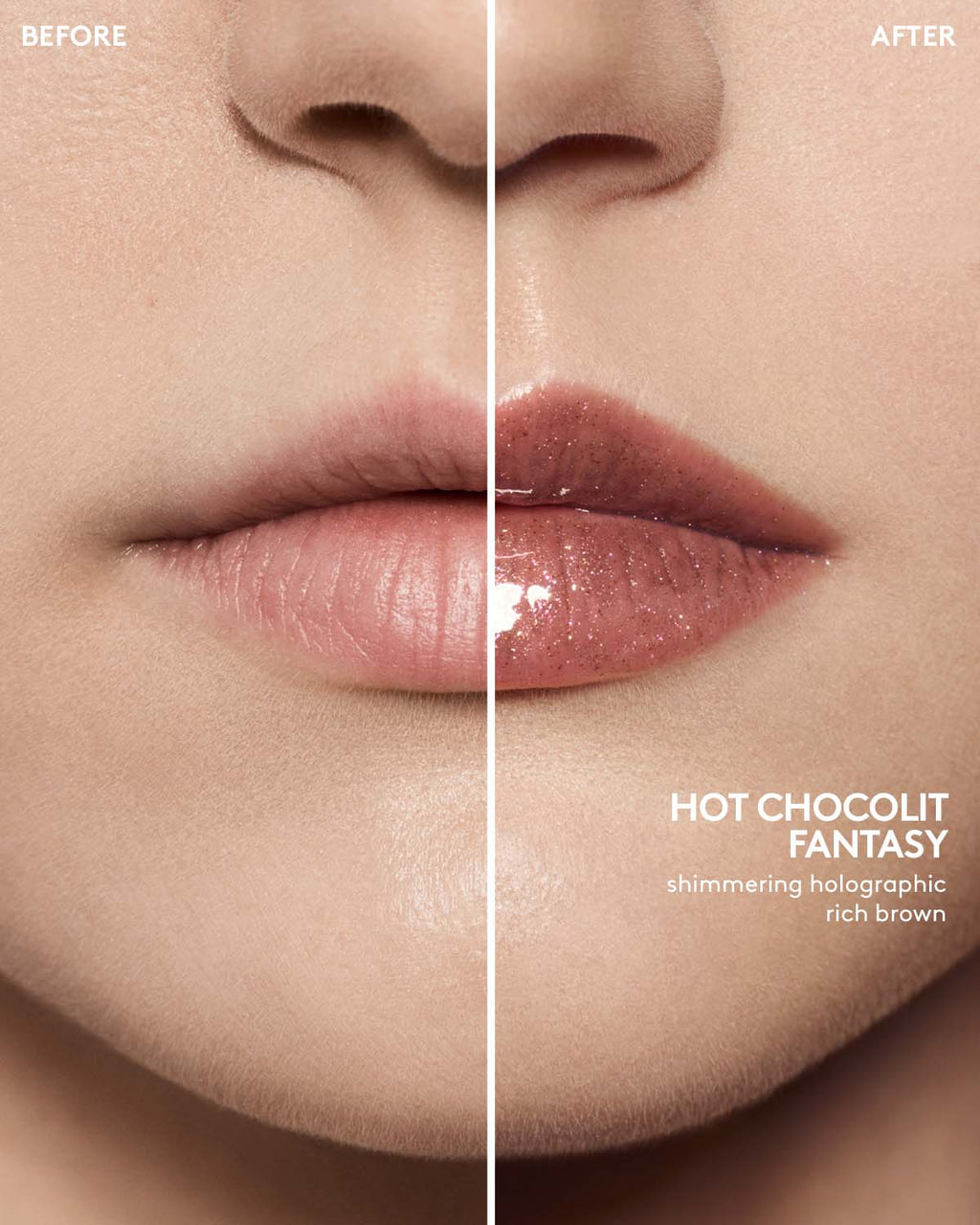 BEFORE

AFTER

HOT CHOCOLIT FANTASY

shimmering holographic rich brown