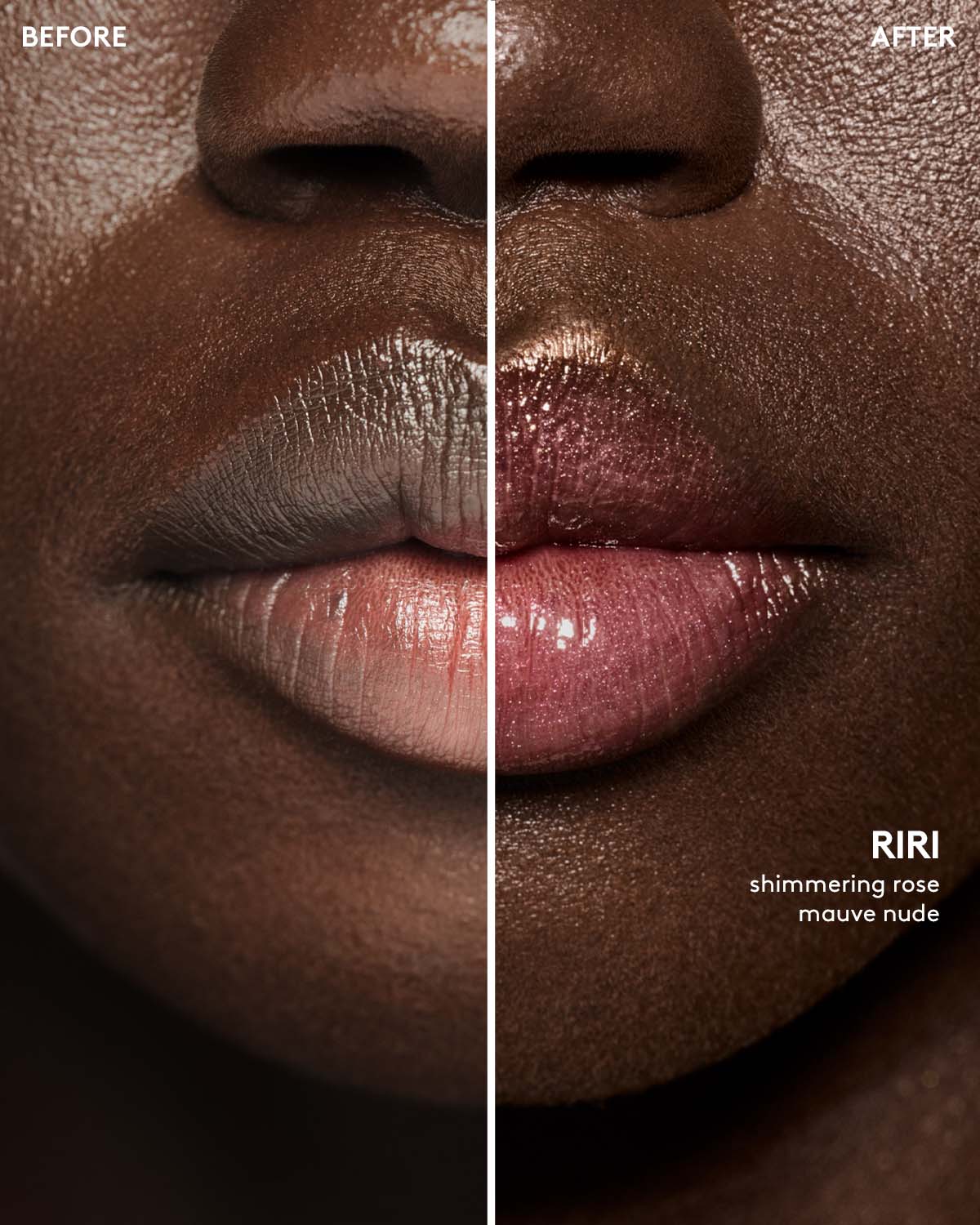 BEFORE

AFTER

RIRI
shimmering rose mauve nude