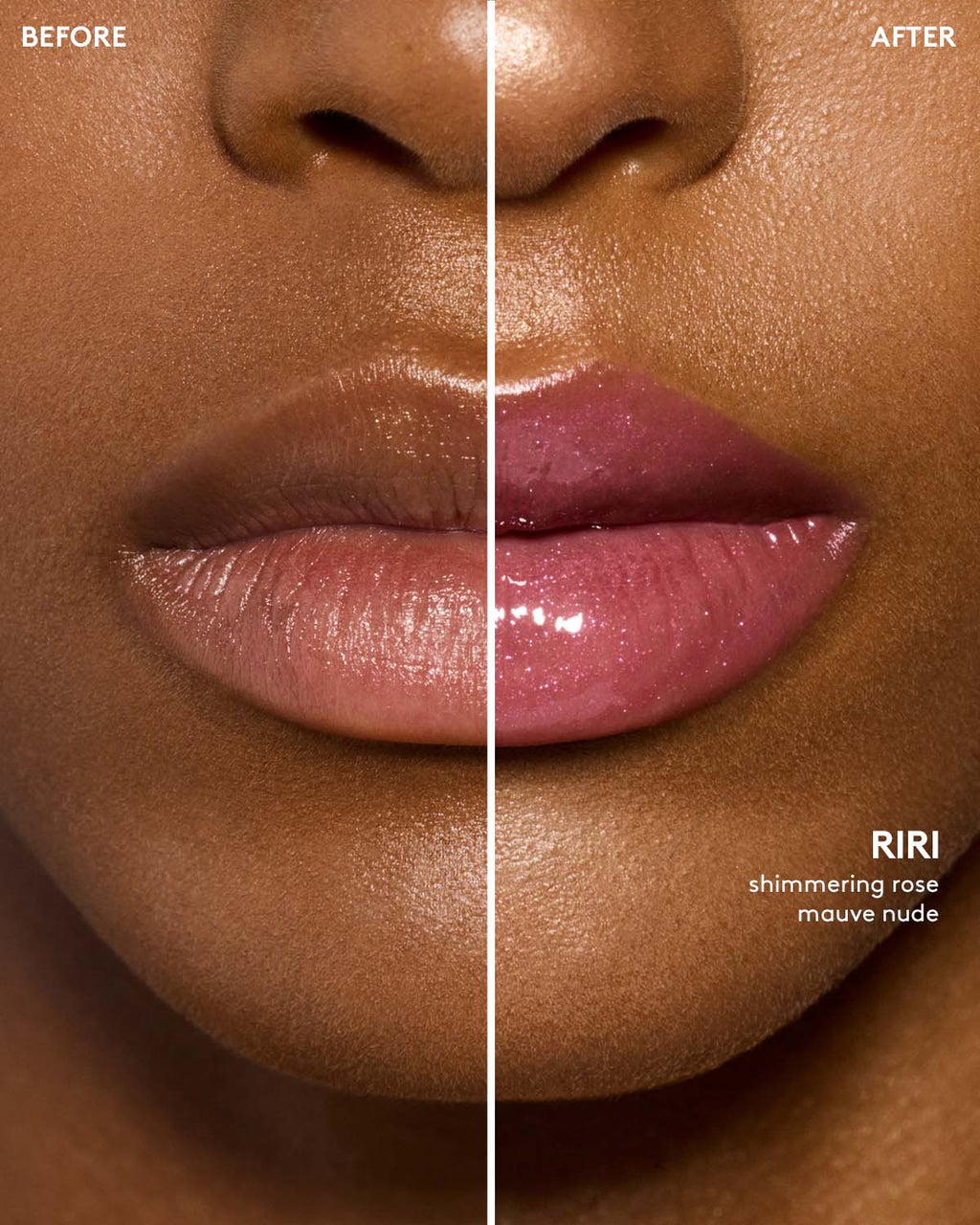 BEFORE

AFTER

RIRI
shimmering rose mauve nude