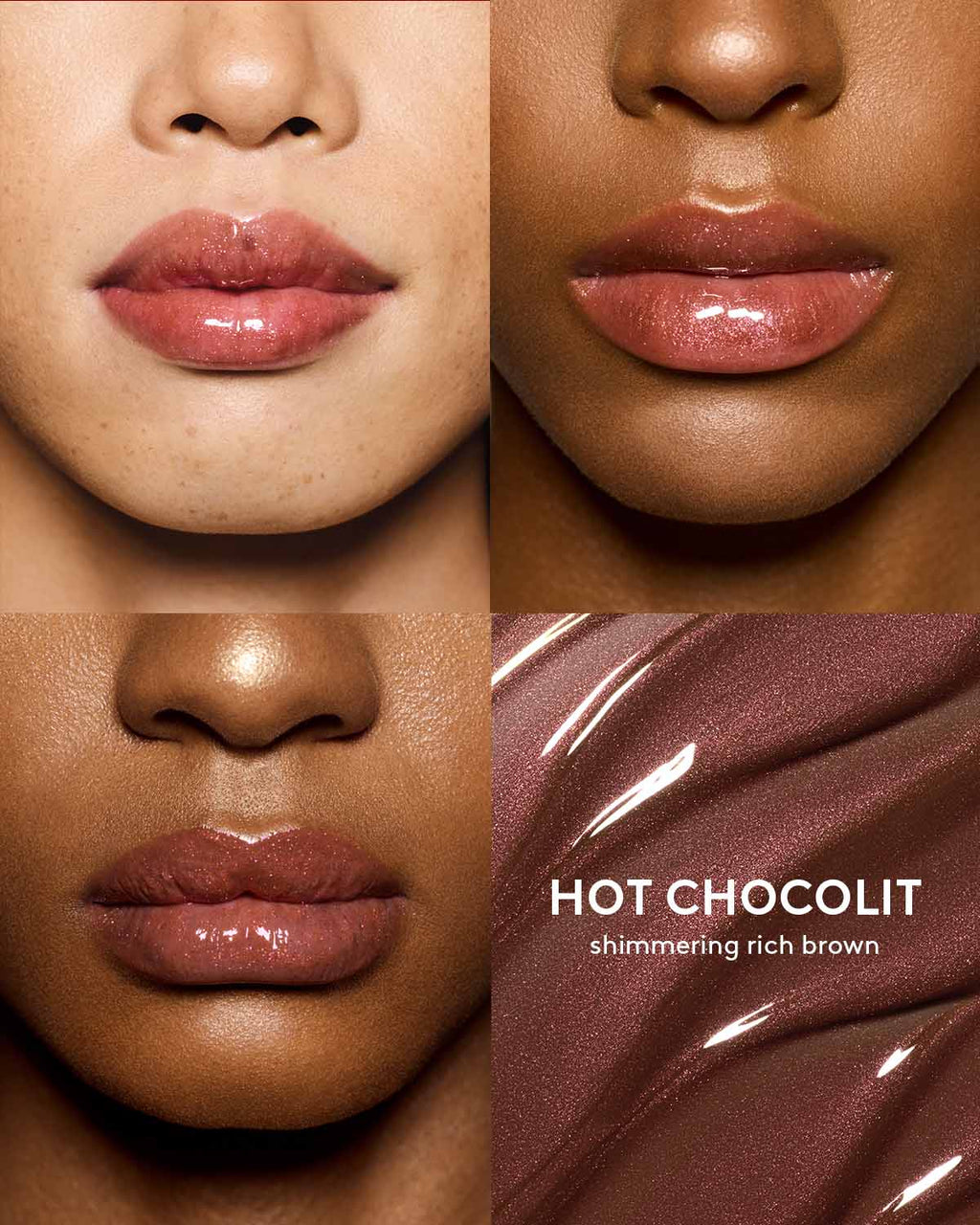 HOT CHOCOLIT
shimmering rich brown