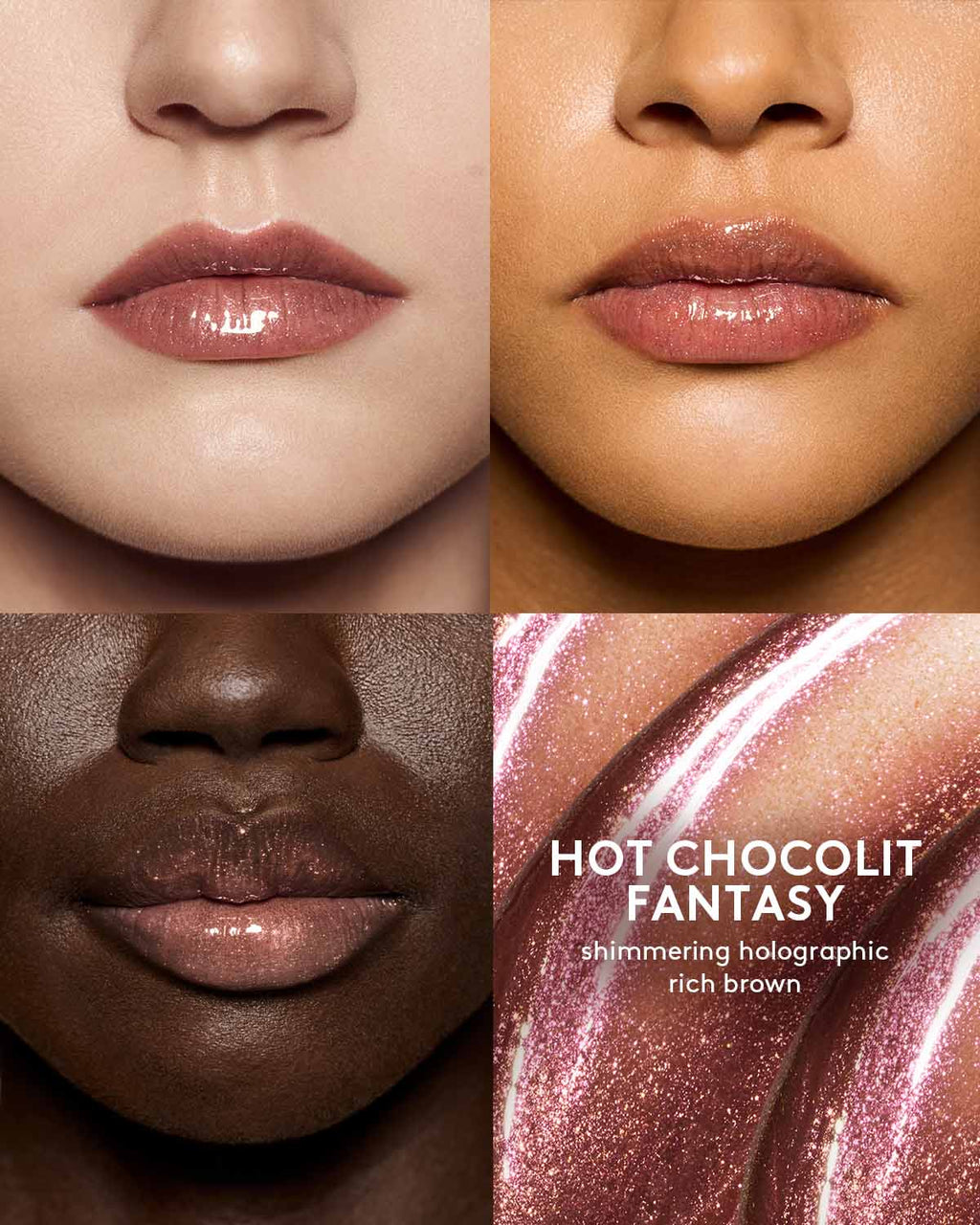 HOT CHOCOLIT FANTASY
shimmering holographic rich brown