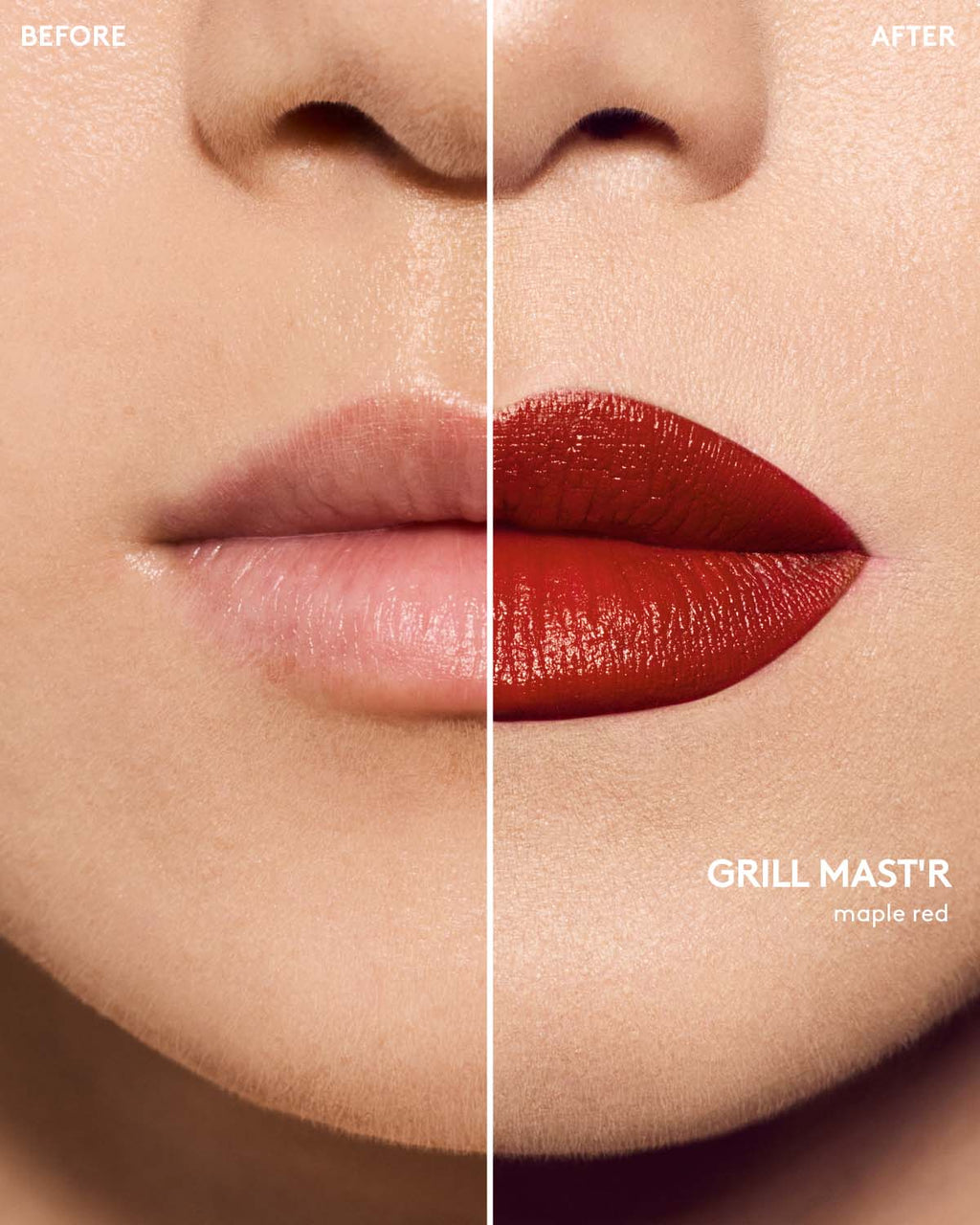 BEFORE

AFTER

GRILL MAST'R
maple red