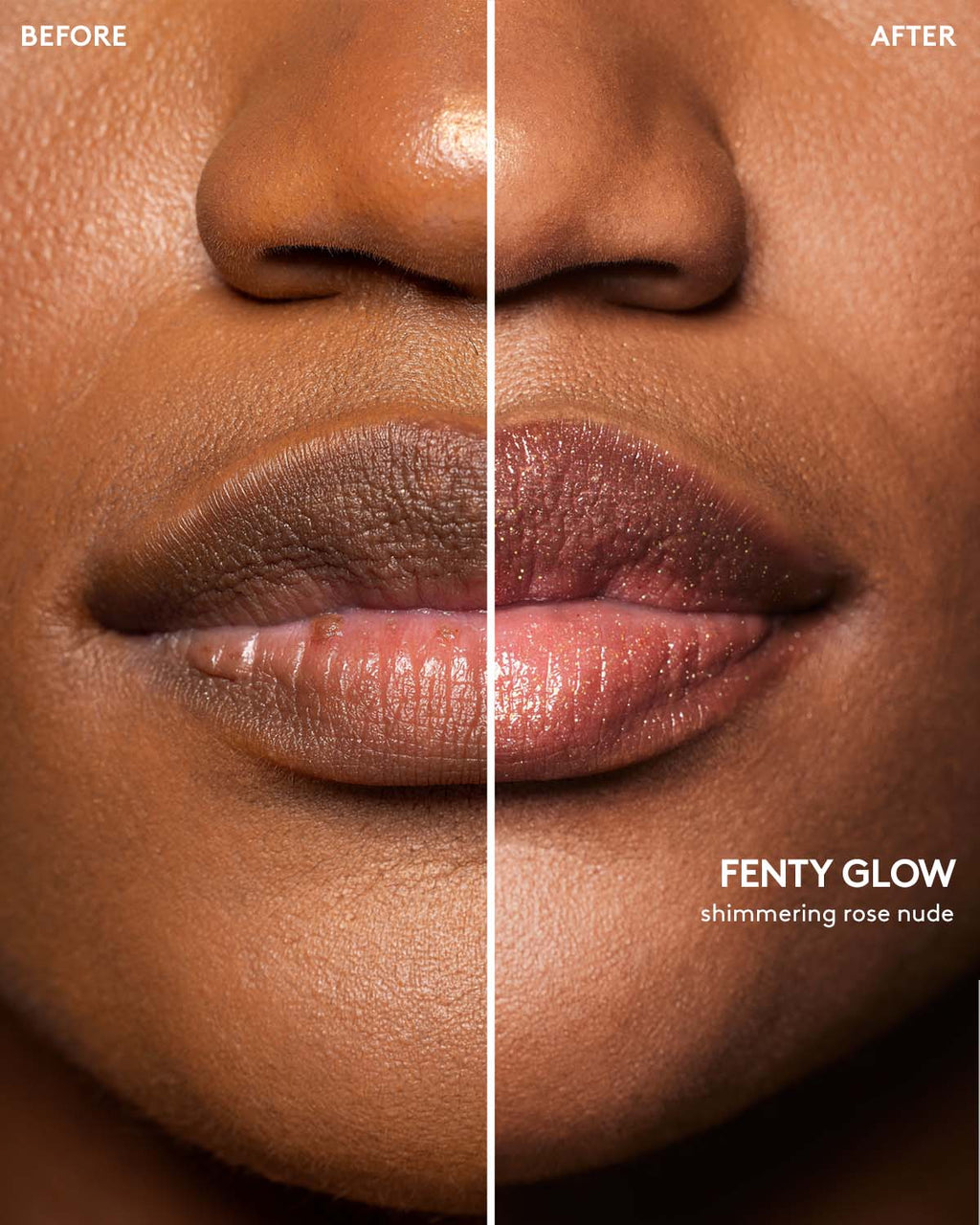 BEFORE

AFTER

FENTY GLOW
shimmering rose nude