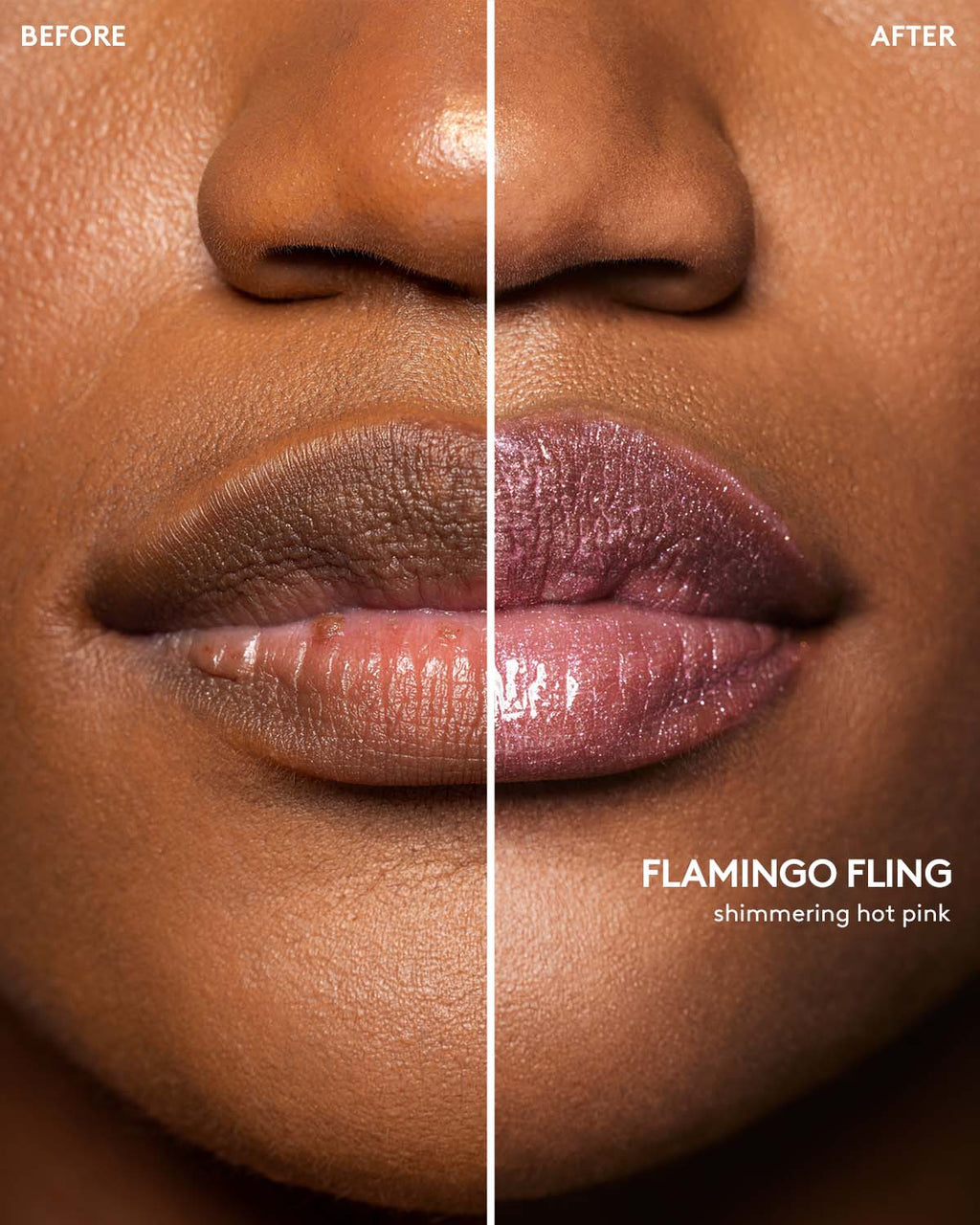 BEFORE

AFTER

FLAMINGO FLING
shimmering hot pink