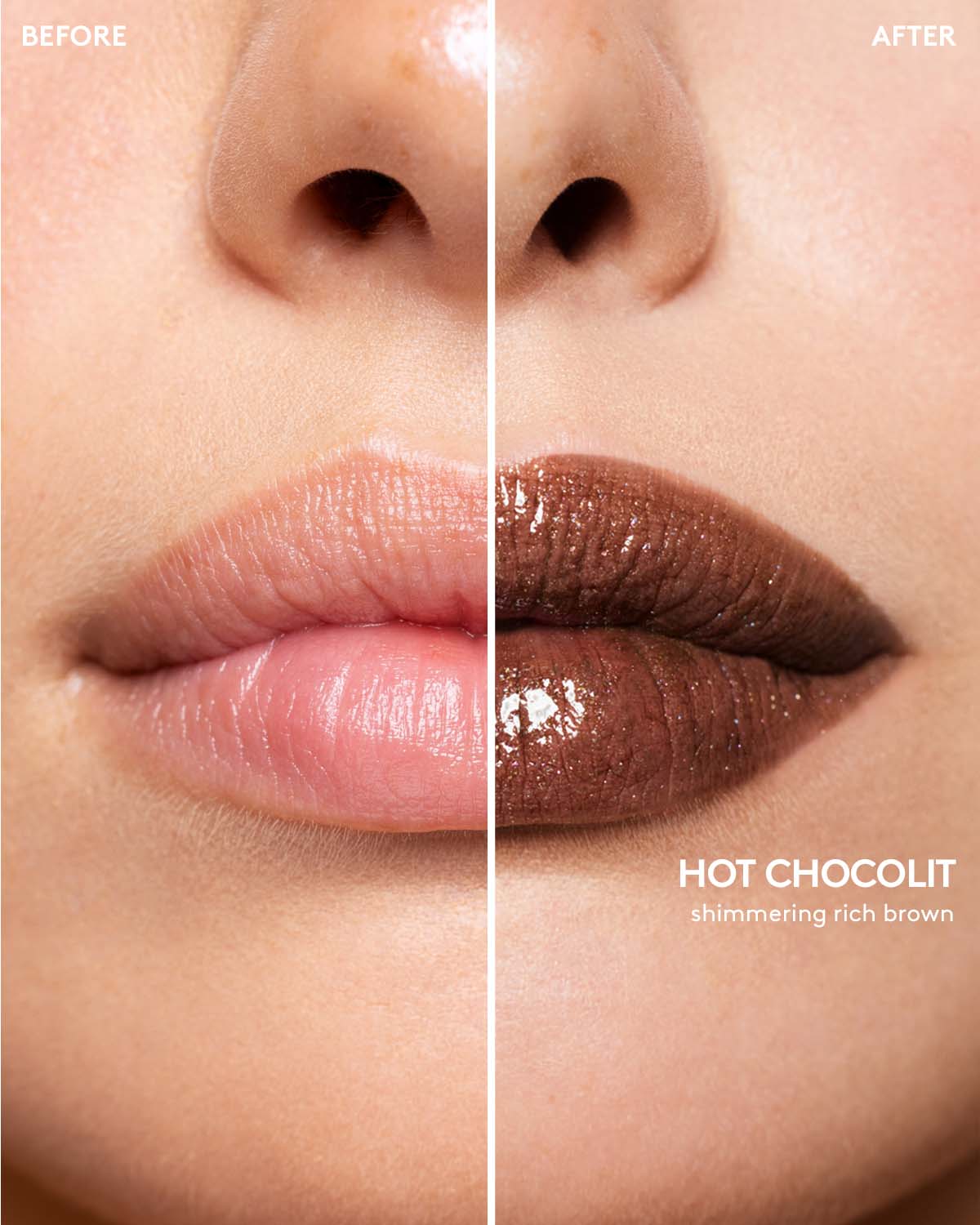 BEFORE

AFTER

HOT CHOCOLIT
shimmering rich brown