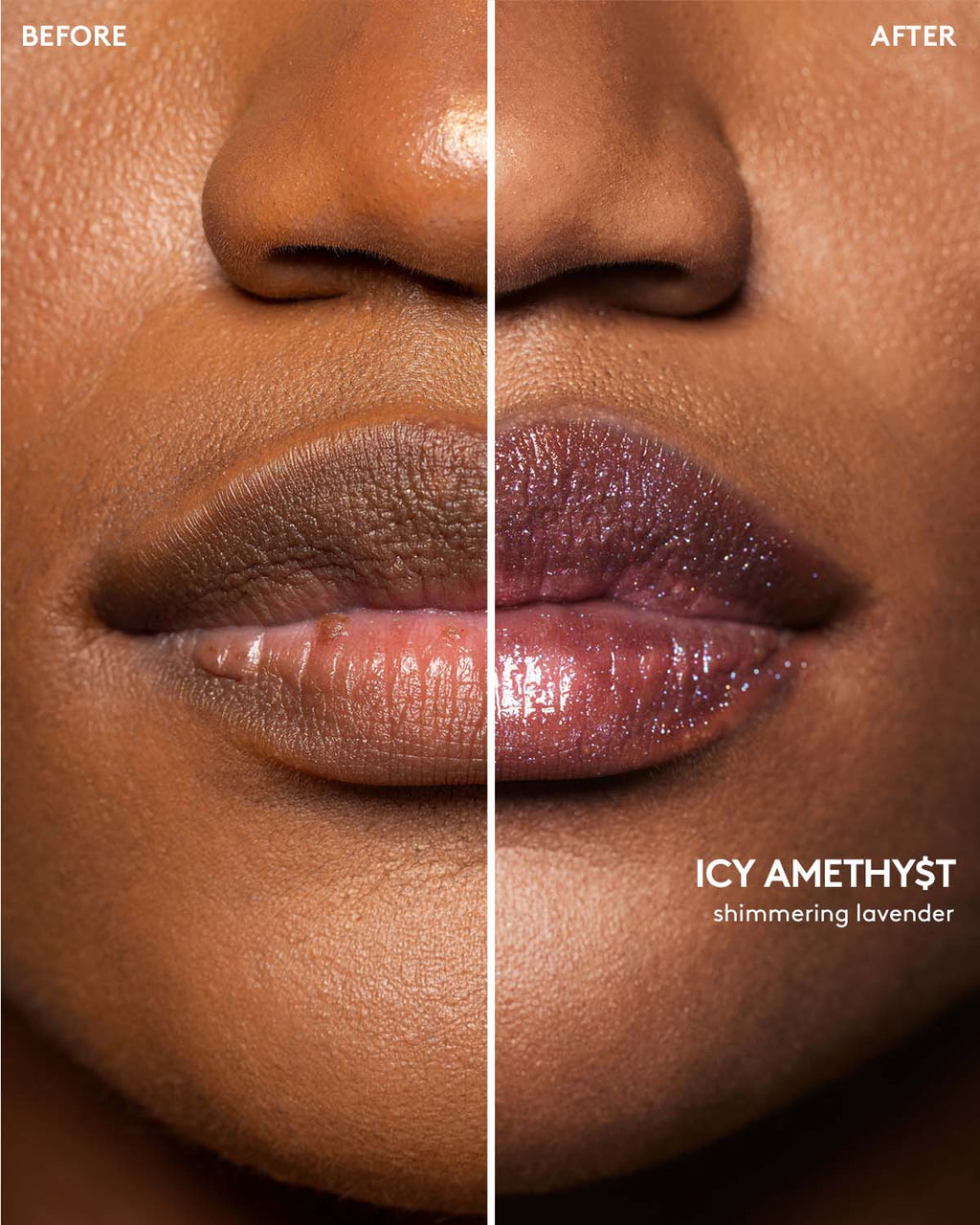 BEFORE

AFTER

ICY AMETHY$T
shimmering lavender