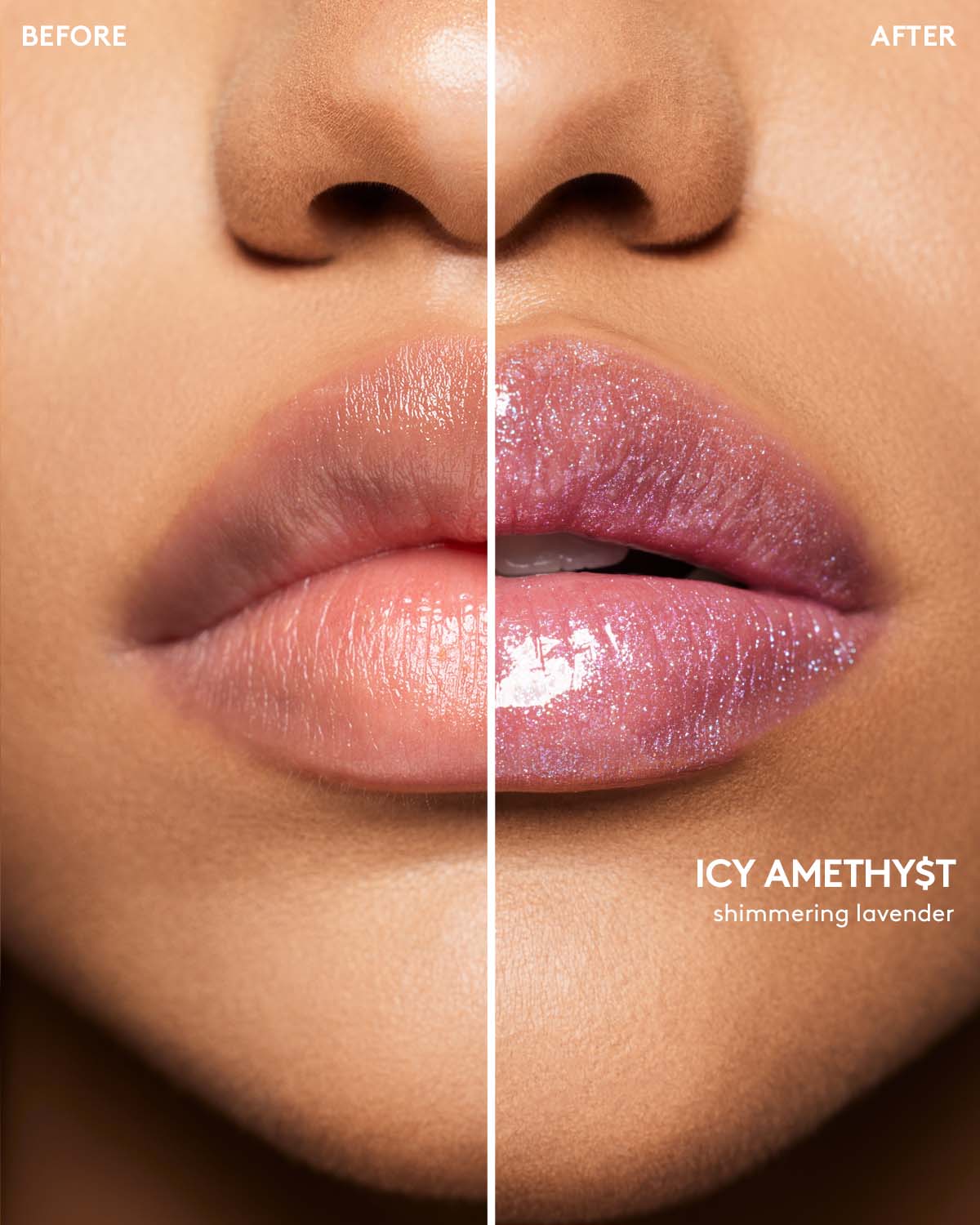 BEFORE

AFTER

ICY AMETHY$T
shimmering lavender