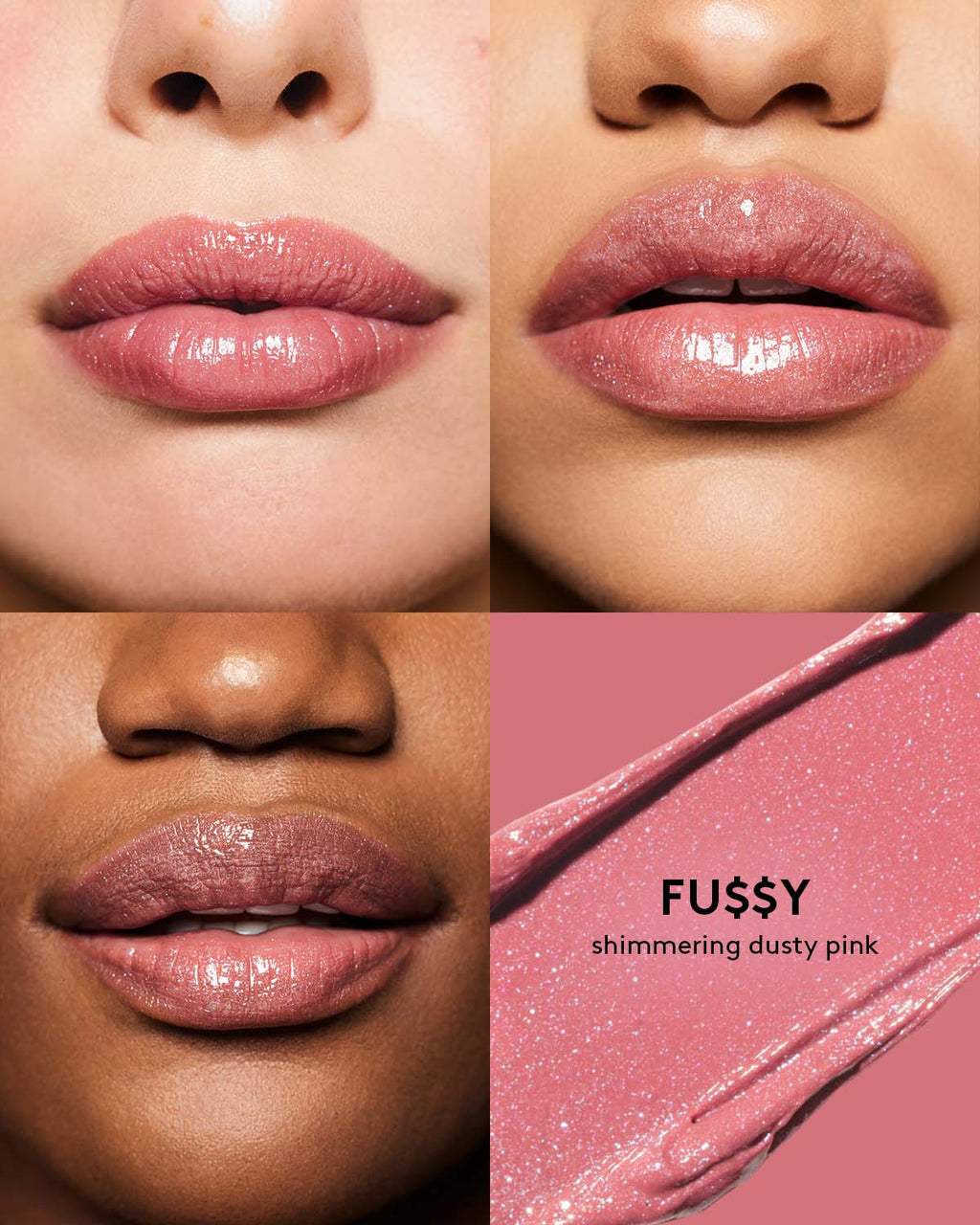 FU$$Y
shimmering dusty pink