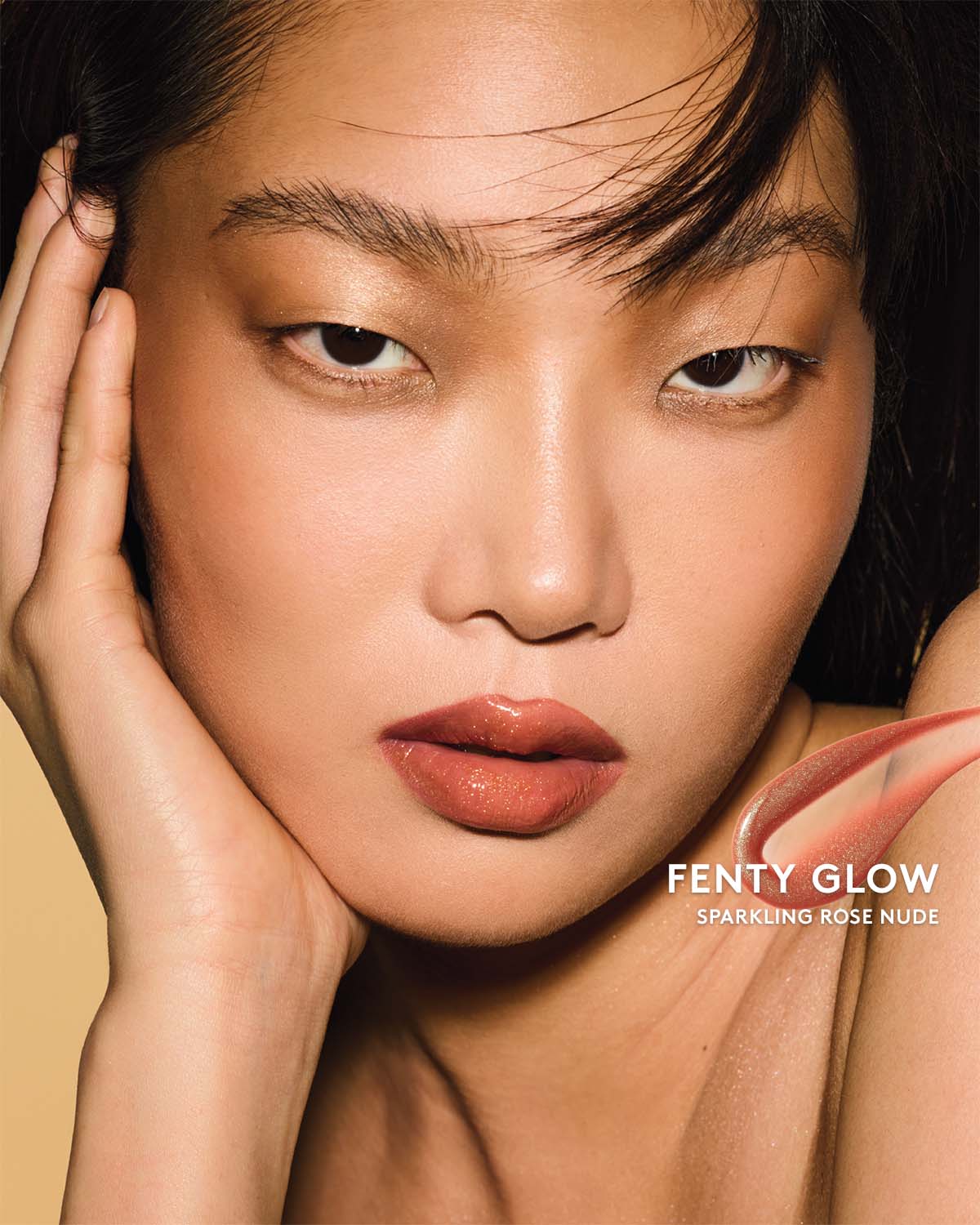 FENTY GLOW
SPARKLING ROSE NUDE