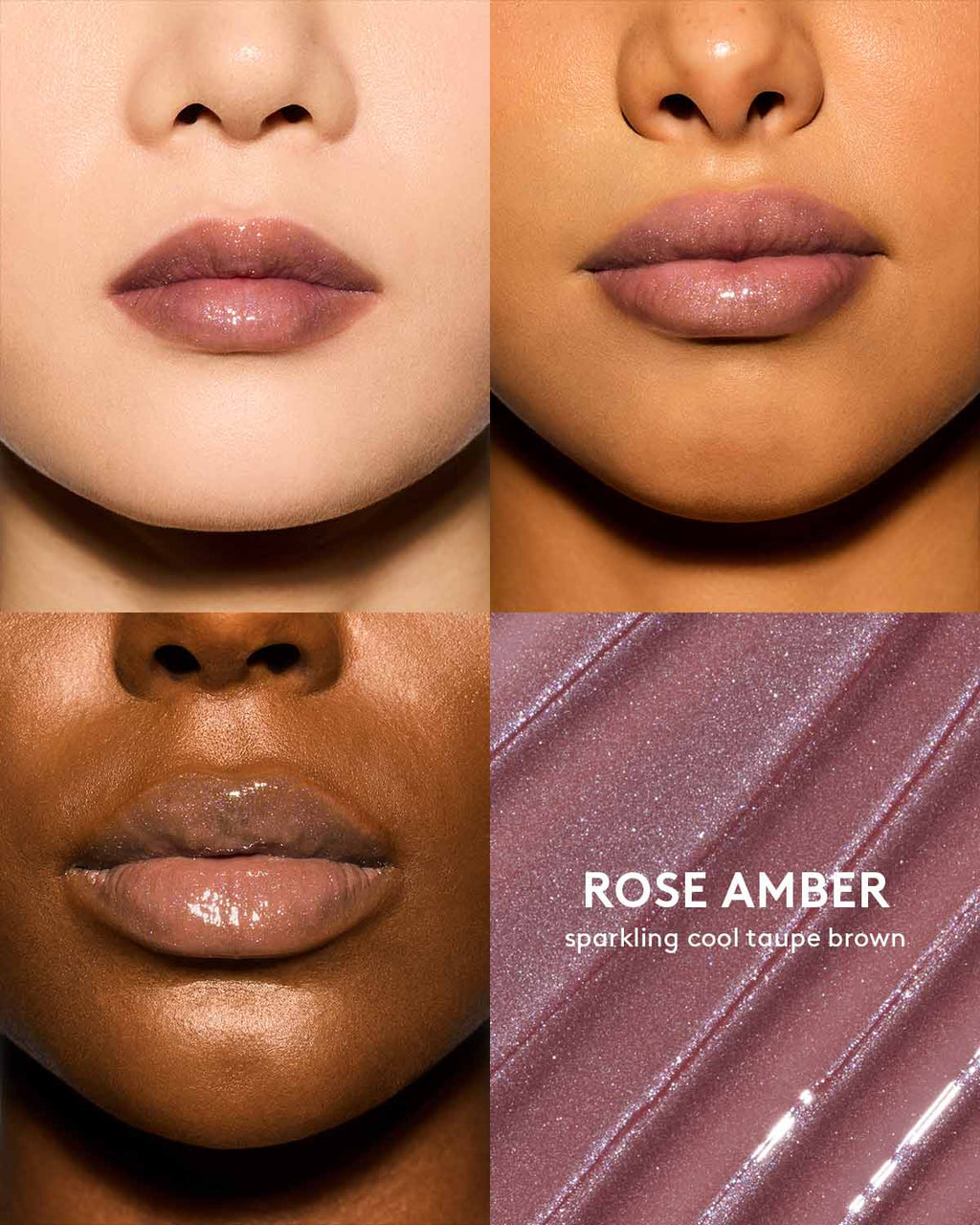 ROSE AMBER
sparkling cool taupe brown