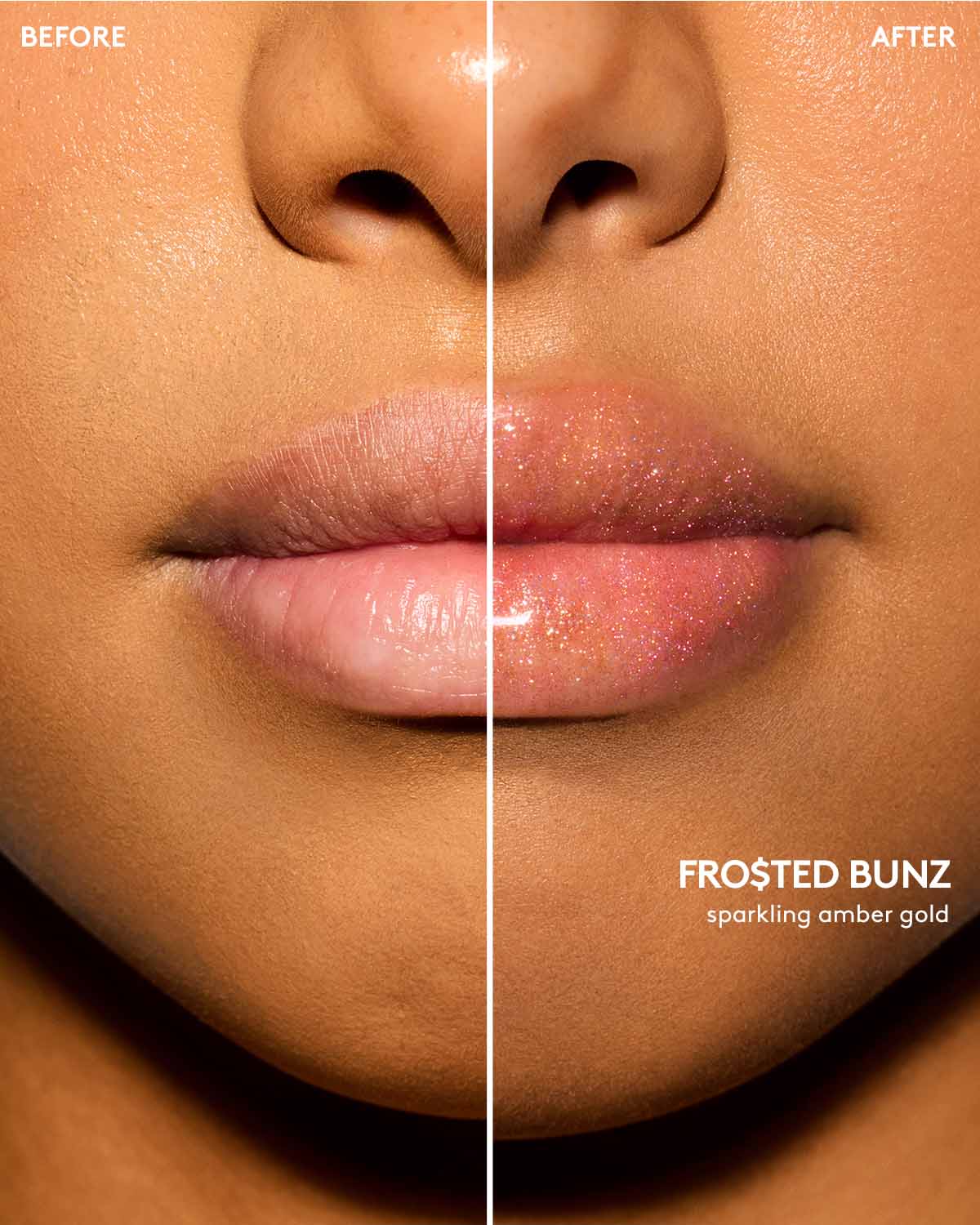 BEFORE

AFTER

FRO$TED BUNZ
sparkling amber gold