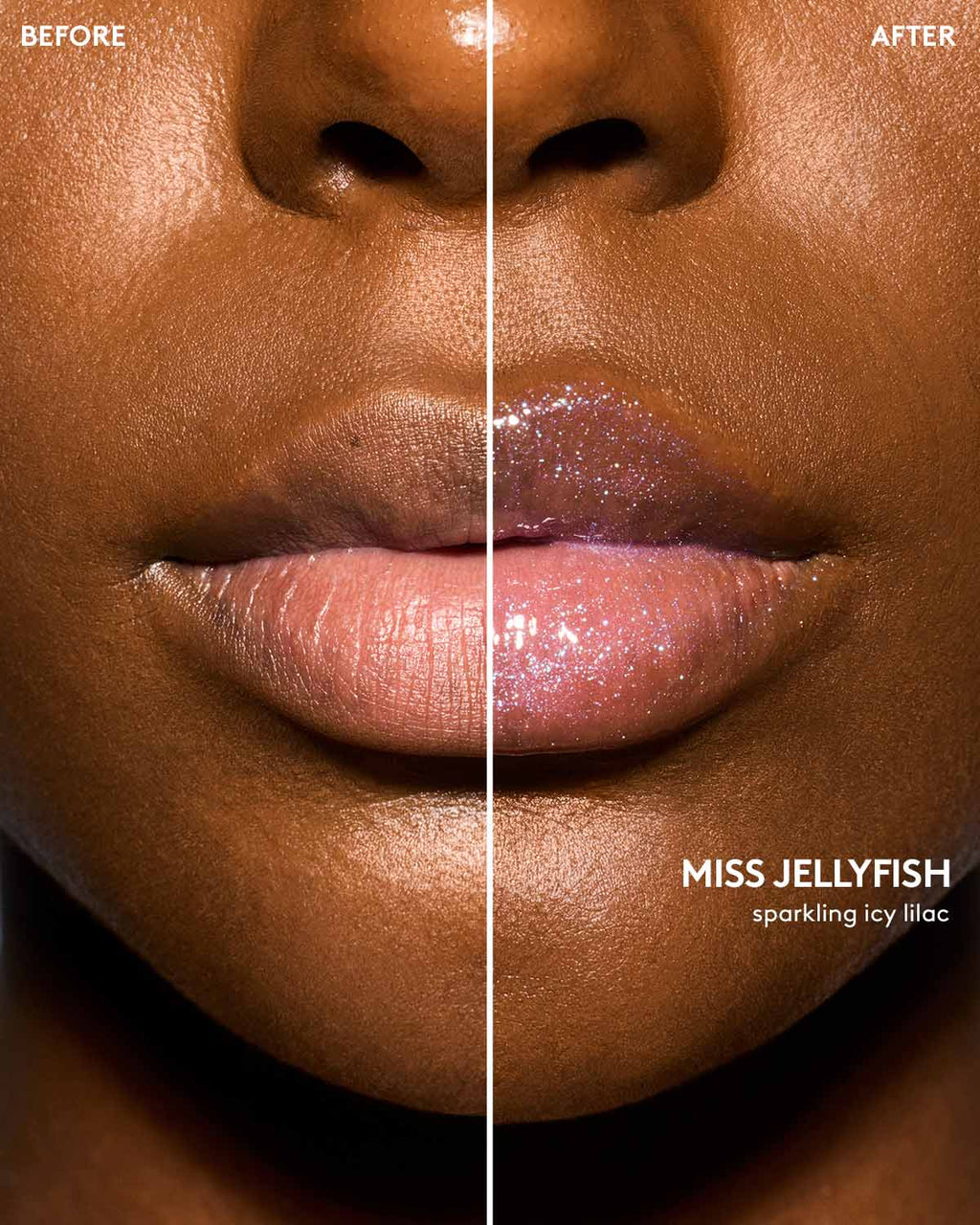 BEFORE

AFTER

MISS JELLYFISH
sparkling icy lilac