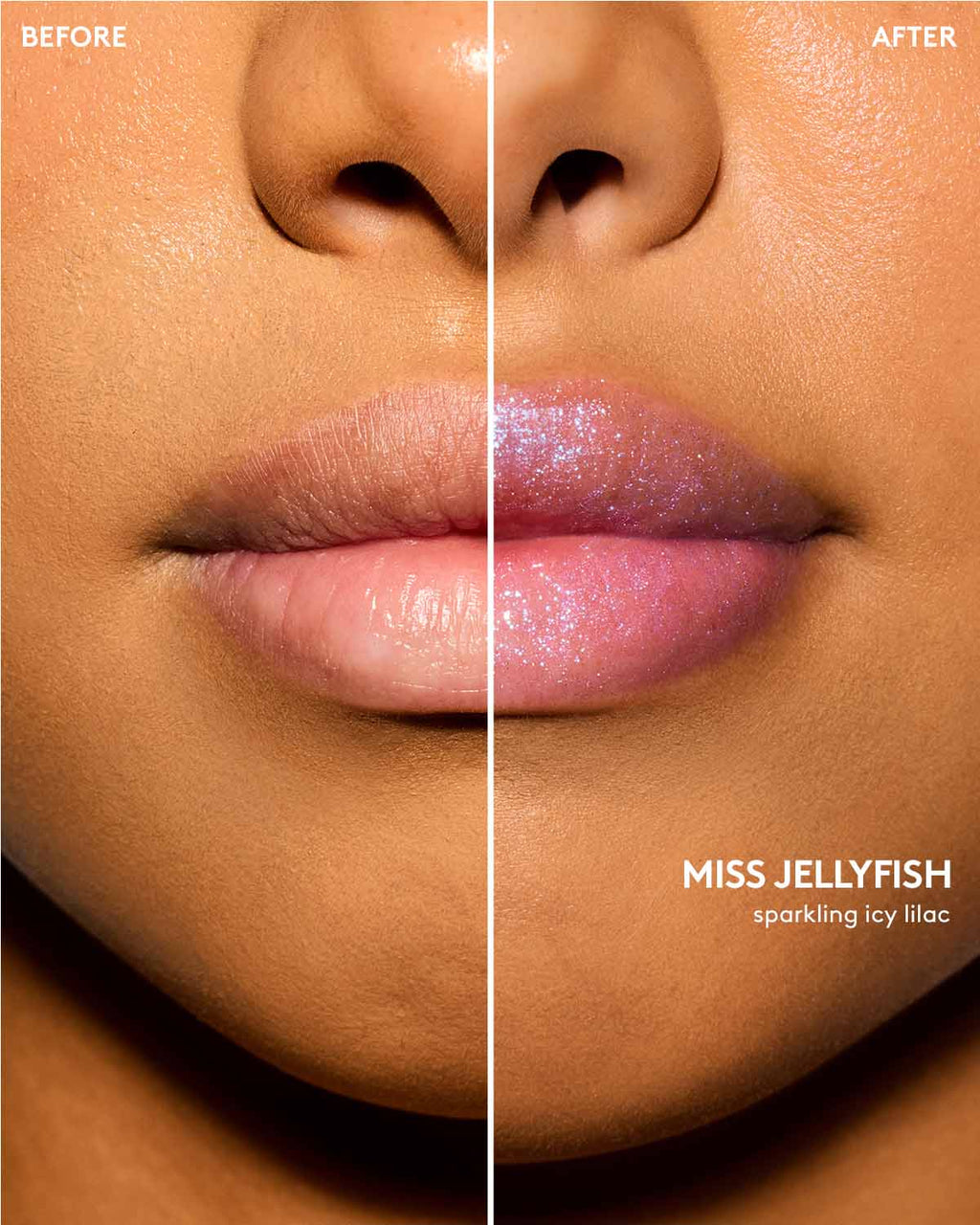 BEFORE

AFTER

MISS JELLYFISH
sparkling icy lilac