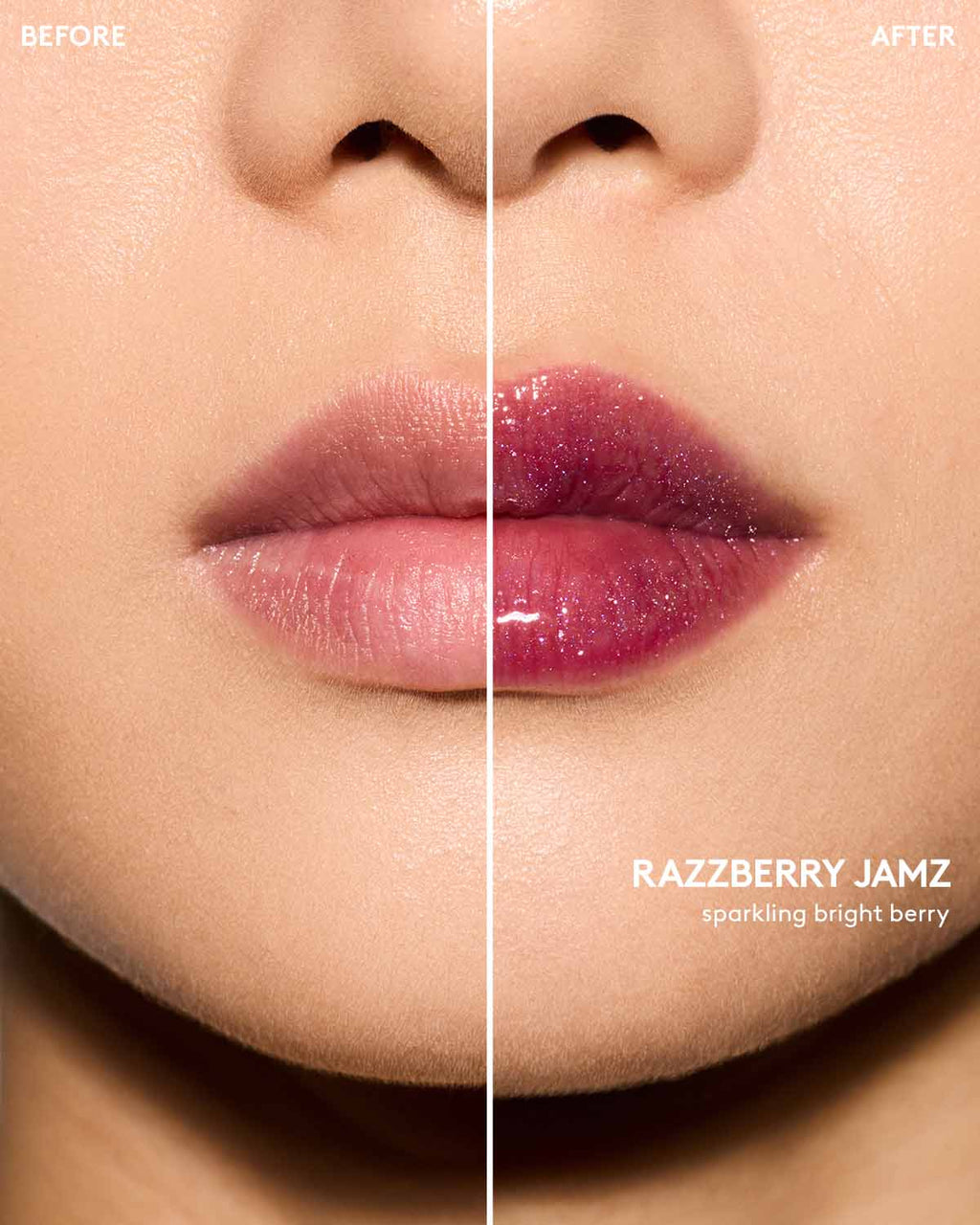 BEFORE

AFTER

RAZZBERRY JAMZ
sparkling bright berry