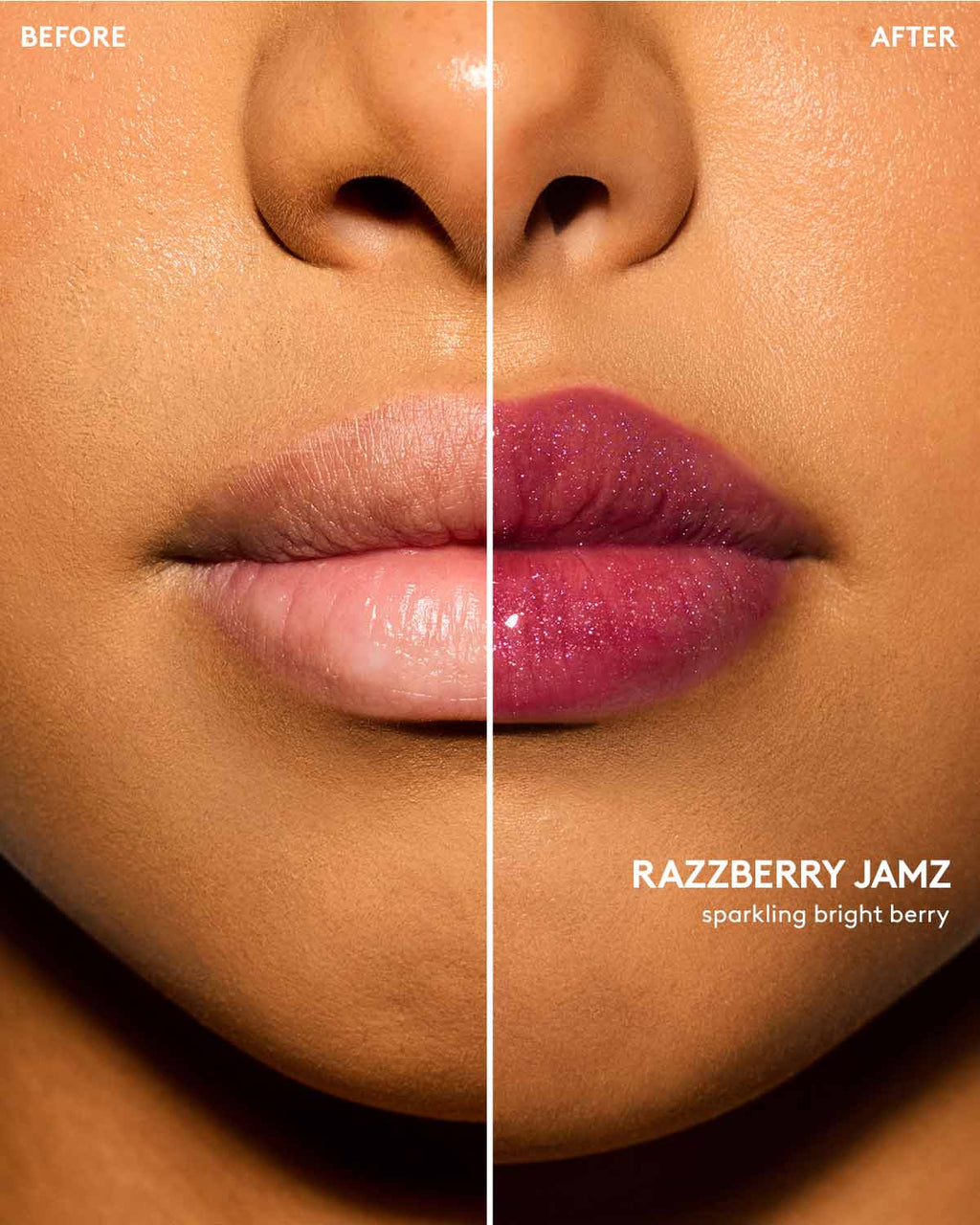 BEFORE

AFTER

RAZZBERRY JAMZ
sparkling bright berry