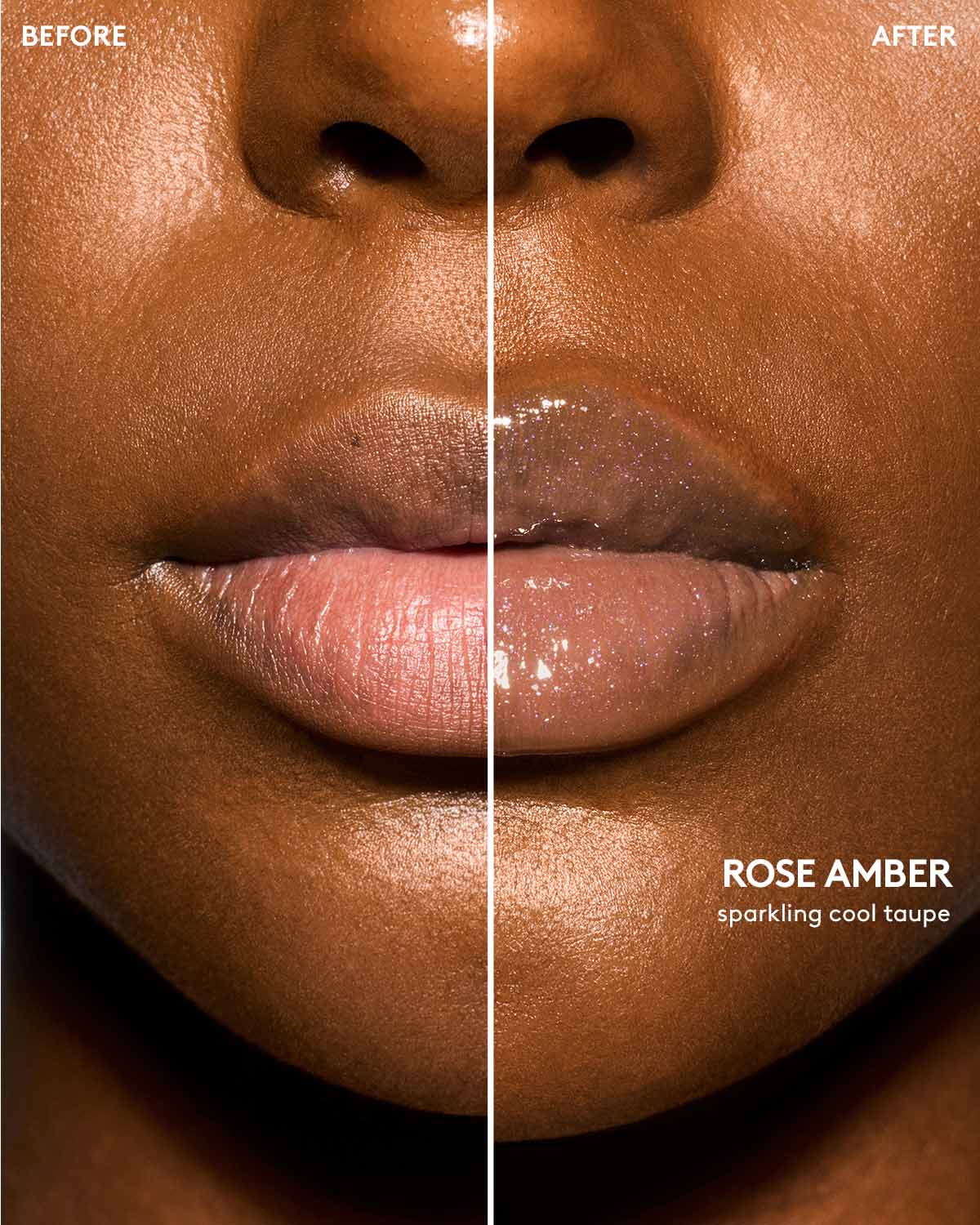 BEFORE

AFTER

ROSE AMBER
sparkling cool taupe